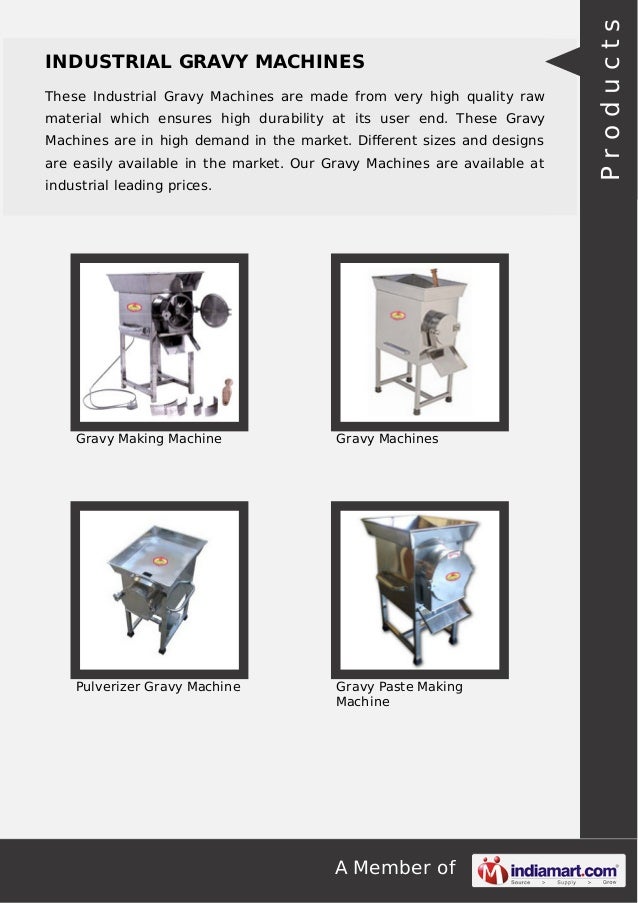 Products

INDUSTRIAL GRAVY MACHINES

These Industrial Gravy Machines are made from very high quality raw material which ensures high durability at its user end. These Gravy Machines are in high demand in the market. Different sizes and designs are easily available in the market. Our Gravy Machines are available at industrial leading prices.

Gravy Making Machine

Gravy Machines

Pulverizer Gravy Machine

Gravy Paste Making Machine

A Member of indiamart.com Source > Supply > Grow