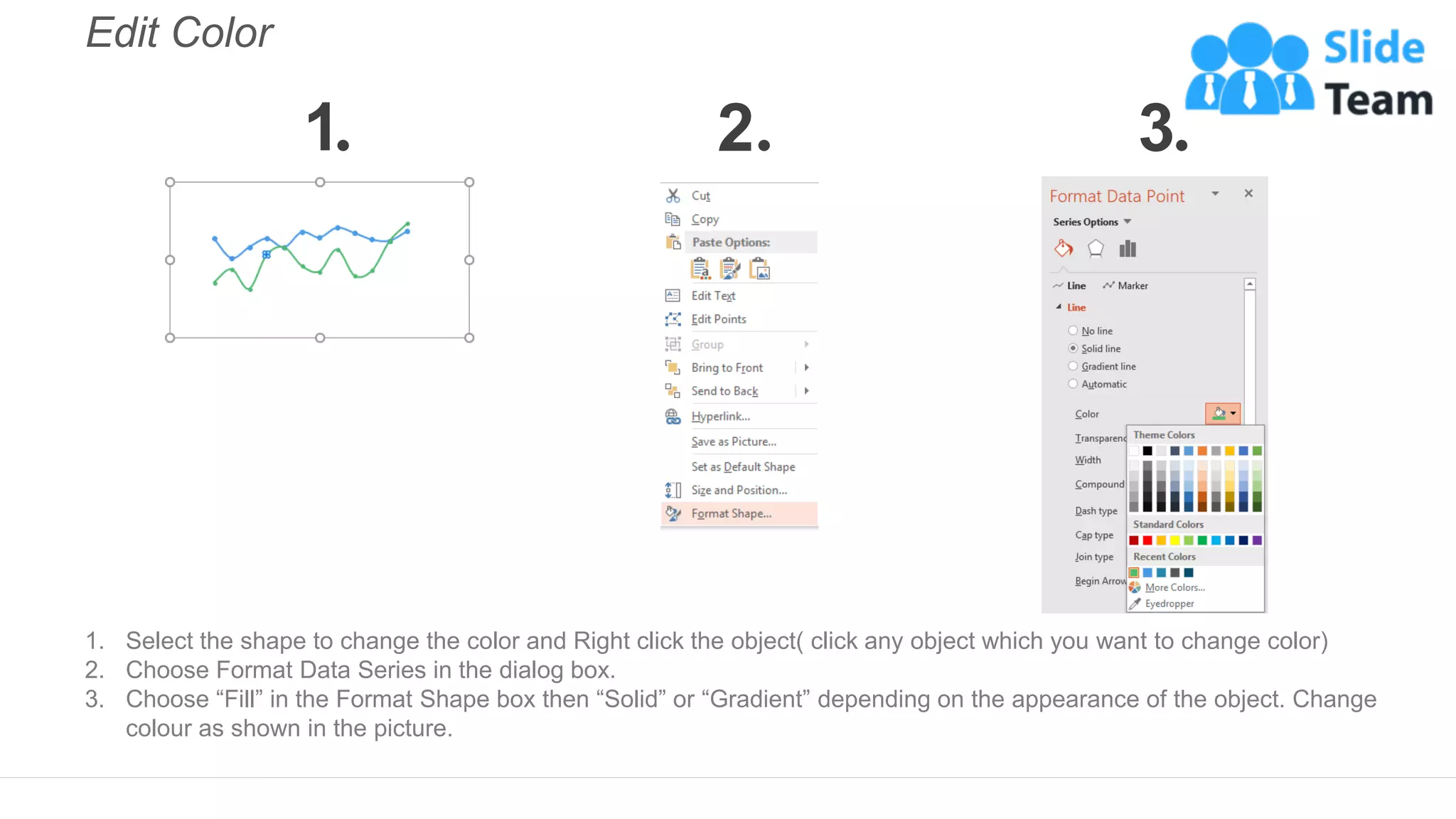 Edit Color

Slide Team

1.

2.

3.

Cut
Copy
Paste Options:
Edit Text
Edit Points
Group
Bring to Front
Send to Back
Hyperlink...
Save as Picture...
Set as Default Shape
Size and Position...
Format Shape...

Format Data Point
Series Options
Line
Marker
Line
No line
Solid line
Gradient line
Automatic
Color
Transparenc
Width
Compound
Dash type
Cap type
Join type
Begin Arrow
Theme Colors
Standard Colors
Recent Colors
More Colors...
Eyedropper

1. Select the shape to change the color and Right click the object( click any object which you want to change color)
2. Choose Format Data Series in the dialog box.
3. Choose “Fill” in the Format Shape box then “Solid” or “Gradient” depending on the appearance of the object. Change colour as shown in the picture.