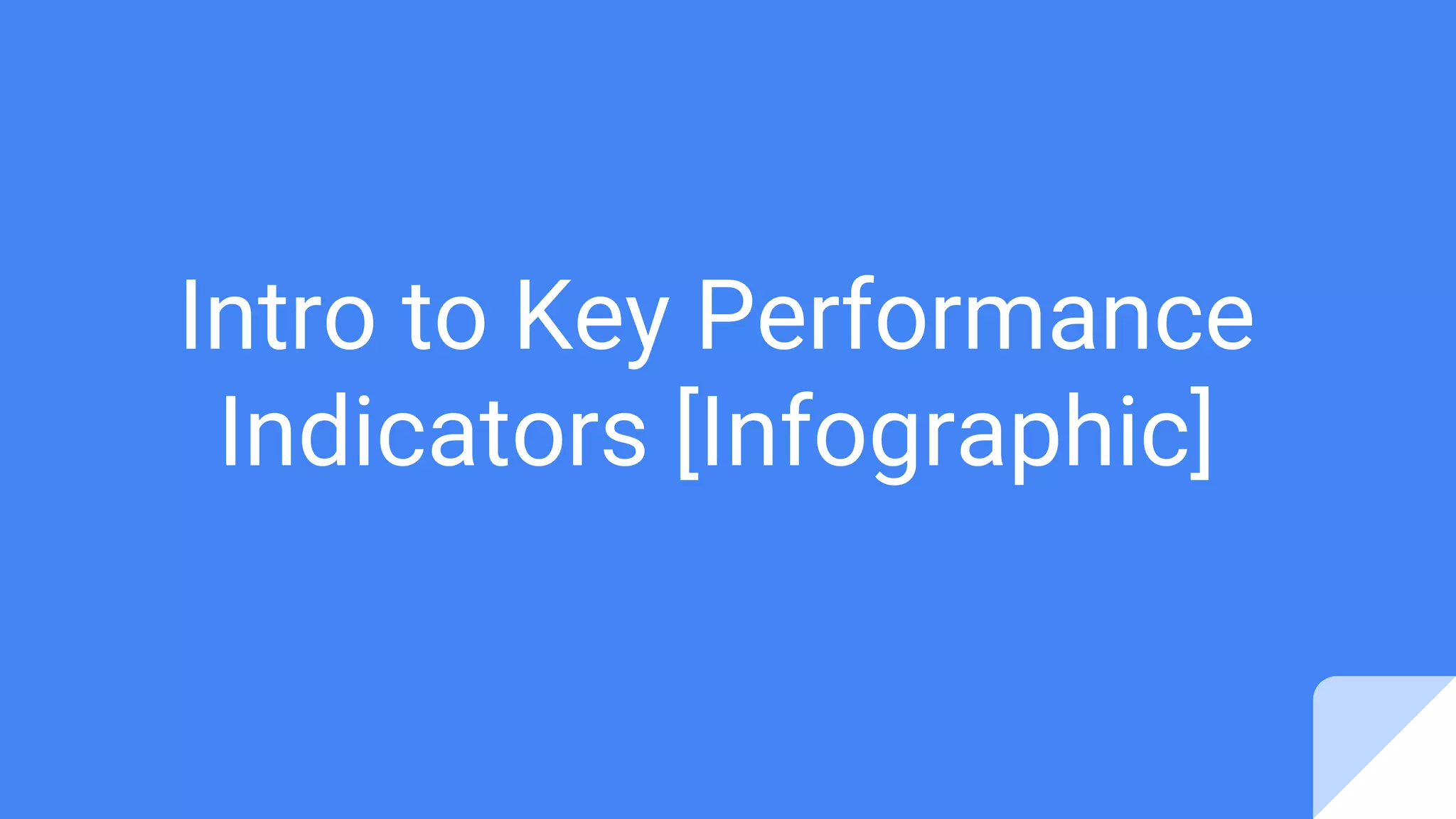 Intro to Key Performance Indicators [Infographic]