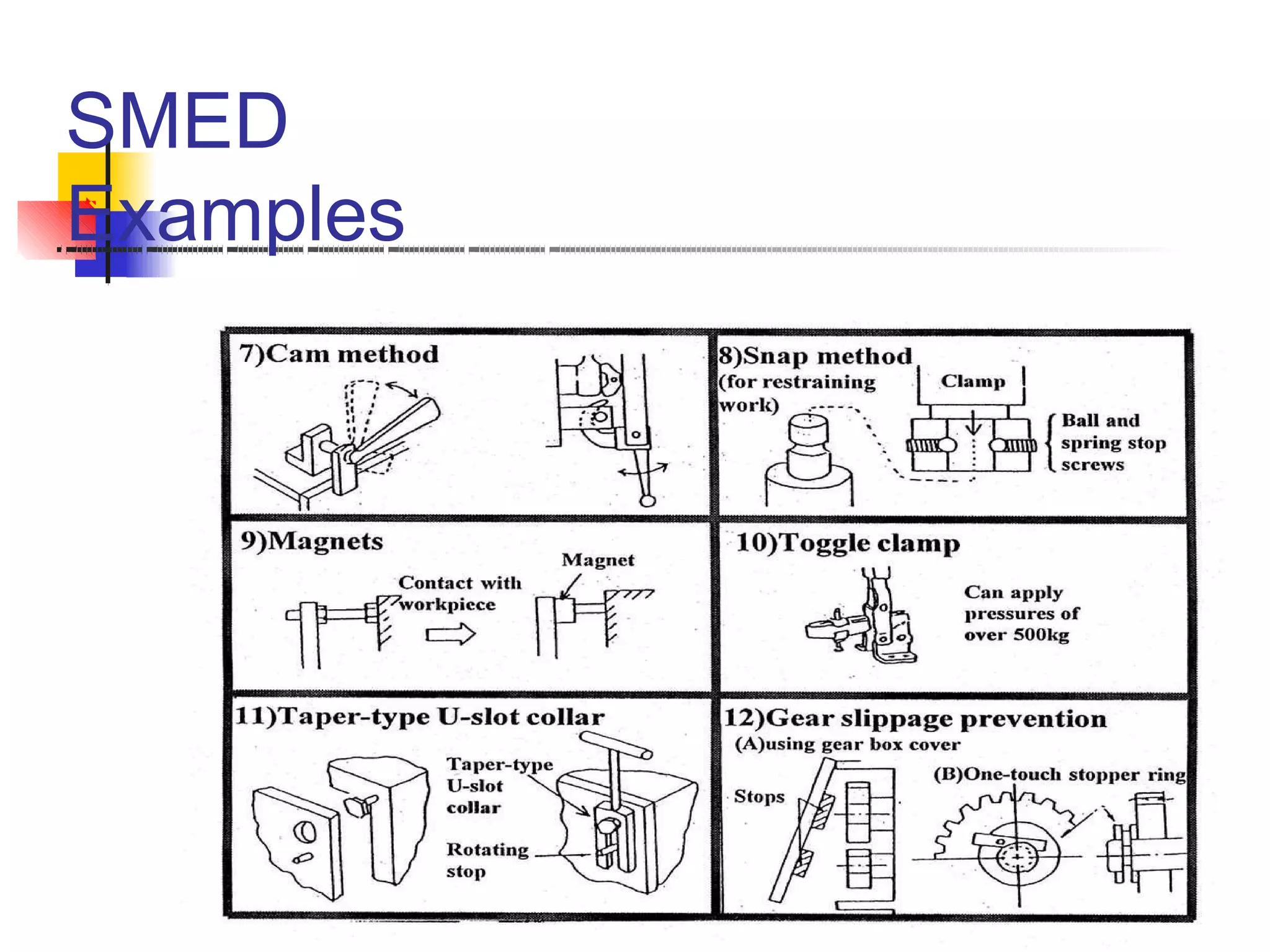 SMED Examples

7)Cam method

8)Snap method
(for restraining work)
Clamp
Ball and spring stop screws

9)Magnets
Contact with workpiece
Magnet

10)Toggle clamp
Can apply pressures of over 500kg

11)Taper-type U-slot collar
Taper-type U-slot collar
Rotating stop

12)Gear slippage prevention
(A)using gear box cover
Stops
(B)One-touch stopper ring