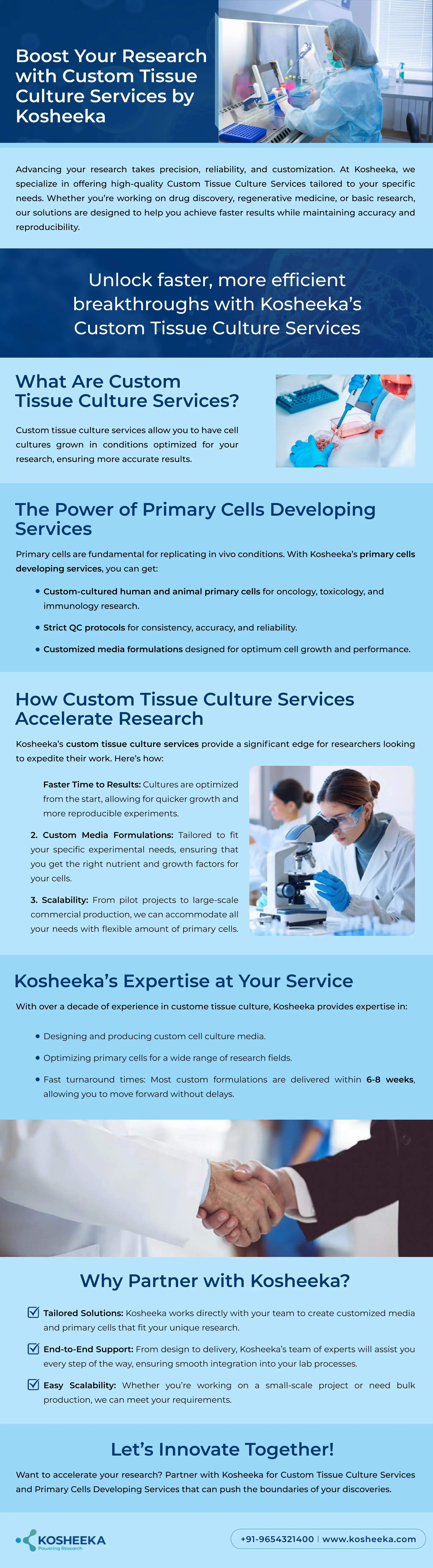 Boost Your Research with Custom Tissue Culture Services by Kosheeka

Advancing your research takes precision, reliability, and customization. At Kosheeka, we specialize in offering high-quality Custom Tissue Culture Services tailored to your specific needs. Whether you're working on drug discovery, regenerative medicine, or basic research, our solutions are designed to help you achieve faster results while maintaining accuracy and reproducibility.

Unlock faster, more efficient breakthroughs with Kosheeka's Custom Tissue Culture Services

What Are Custom Tissue Culture Services?

Custom tissue culture services allow you to have cell cultures grown in conditions optimized for your research, ensuring more accurate results.

The Power of Primary Cells Developing Services

Primary cells are fundamental for replicating in vivo conditions. With Kosheeka's primary cells developing services, you can get:

• Custom-cultured human and animal primary cells for oncology, toxicology, and immunology research.

• Strict QC protocols for consistency, accuracy, and reliability.

• Customized media formulations designed for optimum cell growth and performance.

How Custom Tissue Culture Services Accelerate Research

Kosheeka's custom tissue culture services provide a significant edge for researchers looking to expedite their work. Here's how:

Faster Time to Results: Cultures are optimized from the start, allowing for quicker growth and more reproducible experiments.

2. Custom Media Formulations: Tailored to fit your specific experimental needs, ensuring that you get the right nutrient and growth factors for your cells.

3. Scalability: From pilot projects to large-scale commercial production, we can accommodate all your needs with flexible amount of primary cells.

Kosheeka's Expertise at Your Service

With over a decade of experience in custome tissue culture, Kosheeka provides expertise in:

• Designing and producing custom cell culture media.

• Optimizing primary cells for a wide range of research fields.

• Fast turnaround times: Most custom formulations are delivered within 6-8 weeks, allowing you to move forward without delays.

Why Partner with Kosheeka?

Tailored Solutions: Kosheeka works directly with your team to create customized media and primary cells that fit your unique research.

End-to-End Support: From design to delivery, Kosheeka's team of experts will assist you every step of the way, ensuring smooth integration into your lab processes.

Easy Scalability: Whether you're working on a small-scale project or need bulk production, we can meet your requirements.

Let's Innovate Together!

Want to accelerate your research? Partner with Kosheeka for Custom Tissue Culture Services and Primary Cells Developing Services that can push the boundaries of your discoveries.

KOSHEEKA
Powering Research

+91-9654321400 | www.kosheeka.com