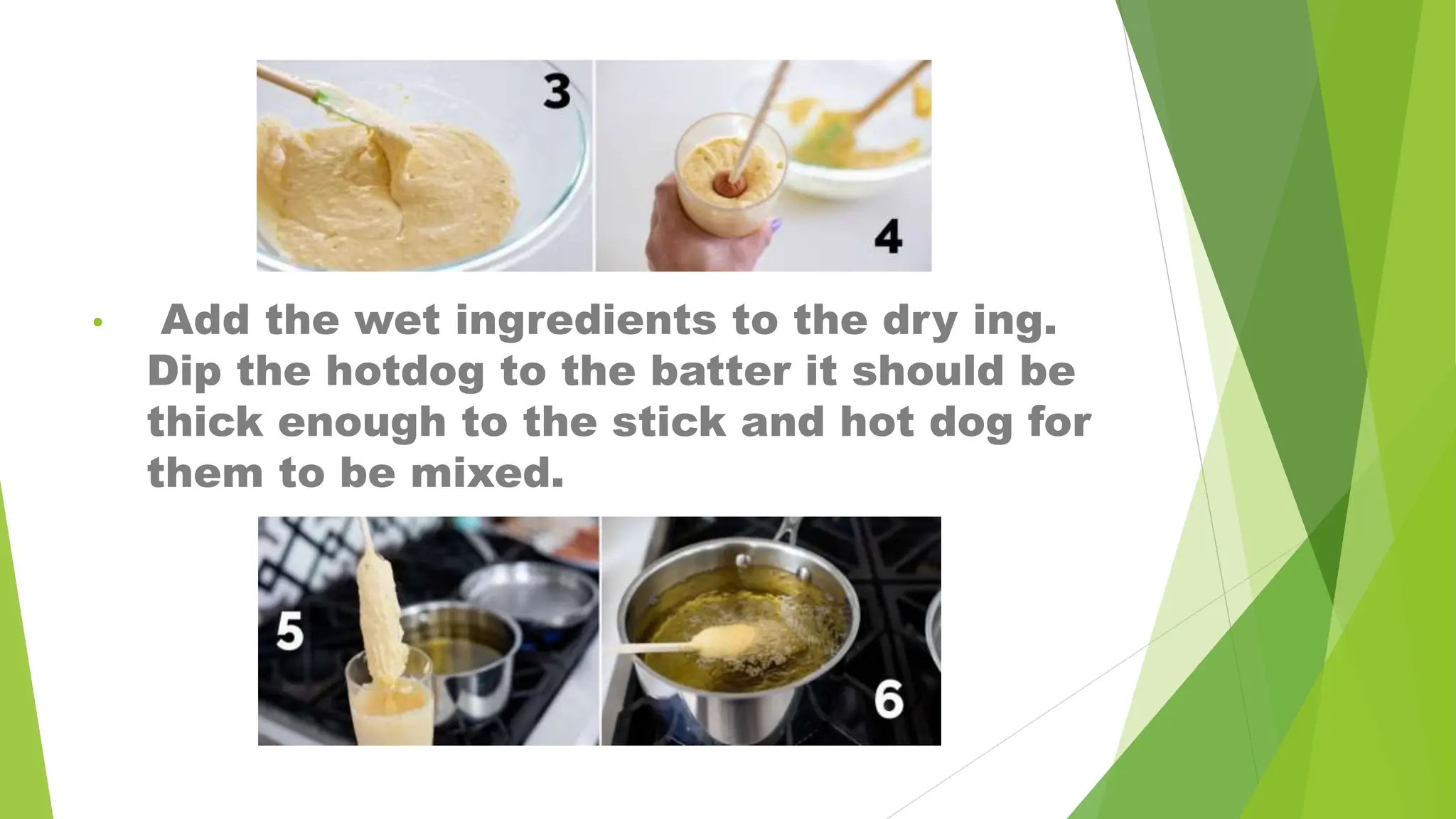 3

4

• Add the wet ingredients to the dry ing. Dip the hotdog to the batter it should be thick enough to the stick and hot dog for them to be mixed.

5

6