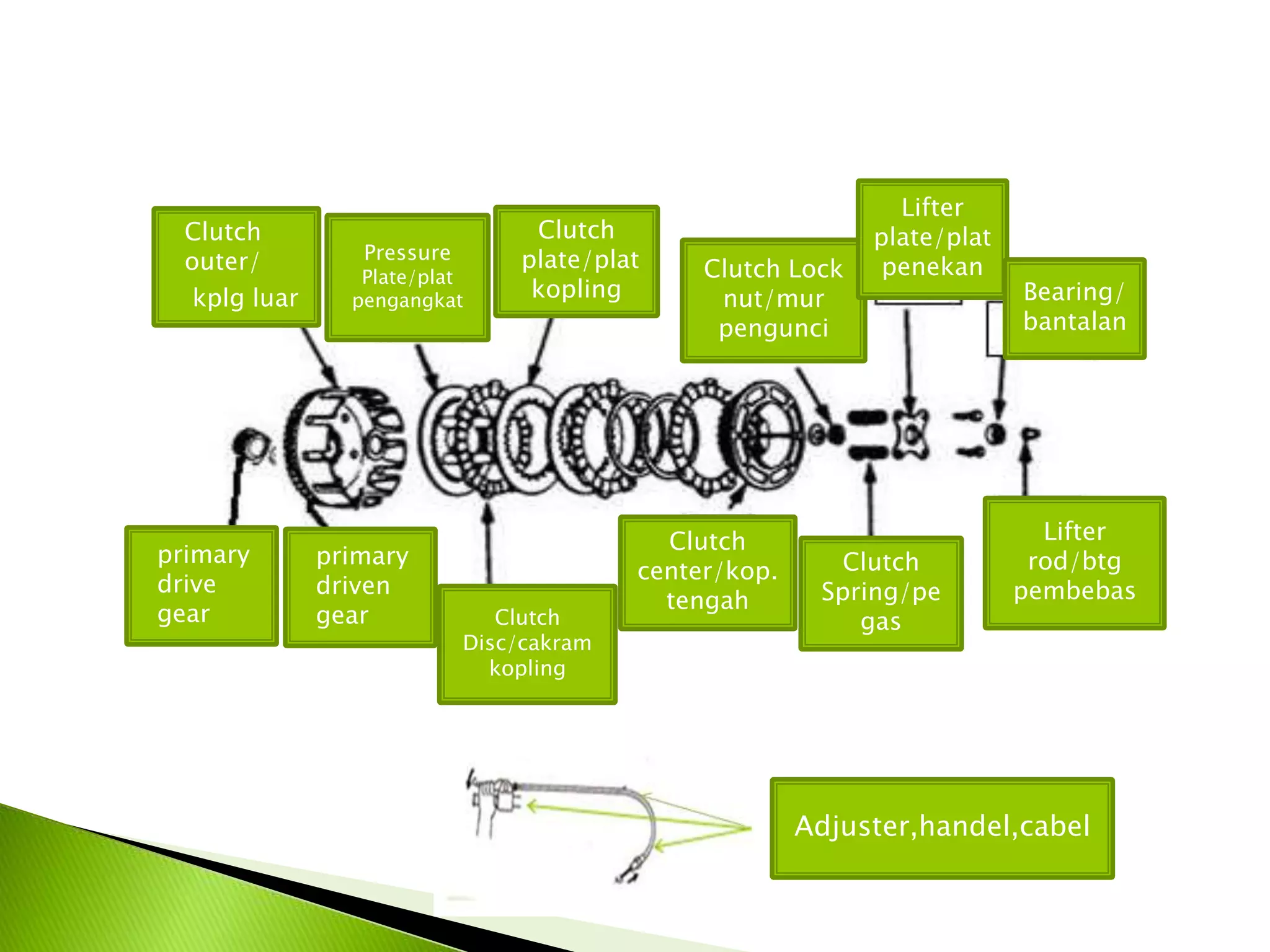 Clutch outer/ kplg luar

Pressure Plate/plat pengangkat

Clutch plate/plat kopling

Clutch Lock nut/mur pengunci

Lifter plate/plat penekan

Bearing/ bantalan

primary drive gear

primary driven gear

Clutch Disc/cakram kopling

Clutch center/kop. tengah

Clutch Spring/pe gas

Lifter rod/btg pembebas

Adjuster,handel,cabel