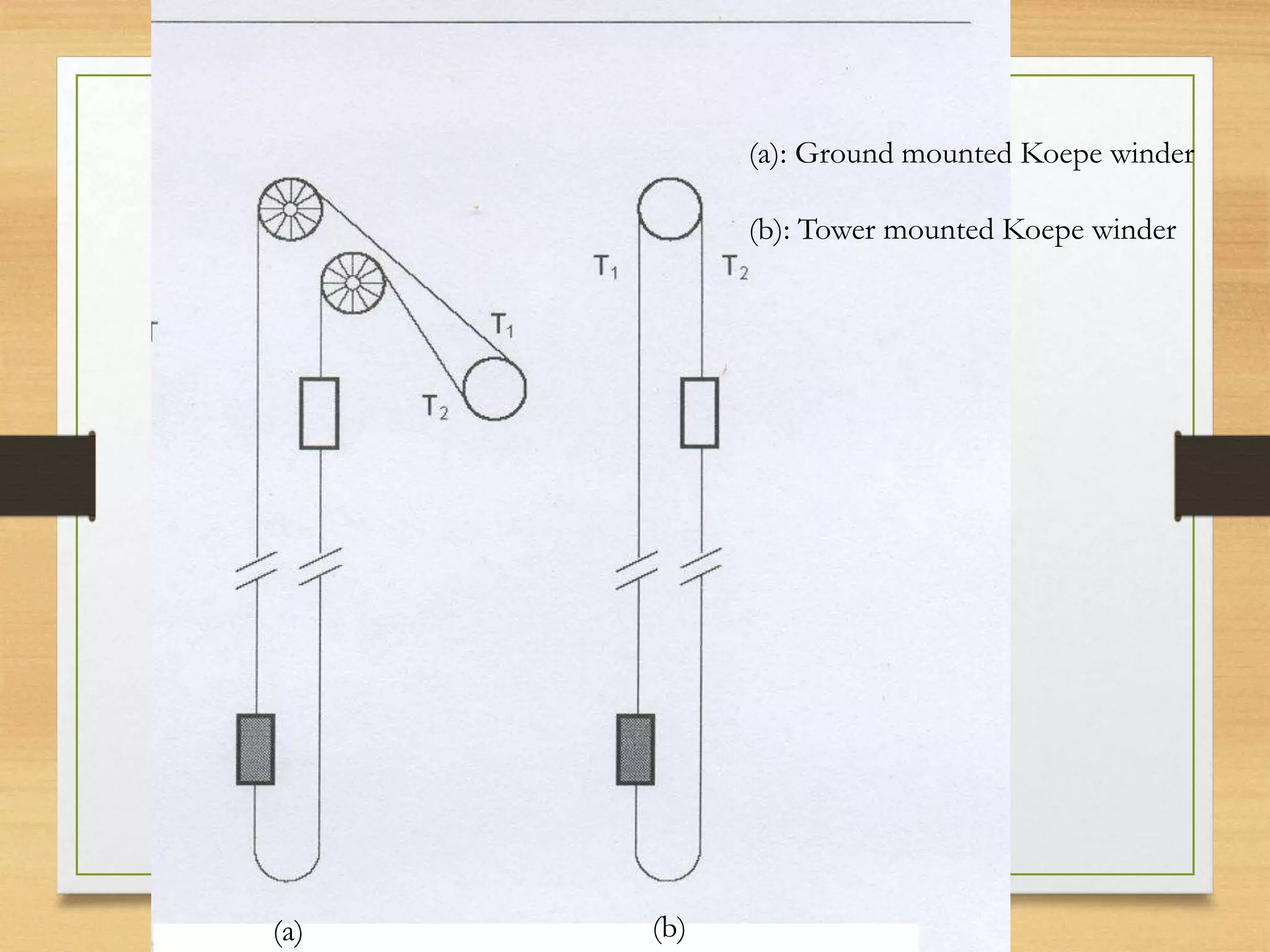 (a): Ground mounted Koepe winder

(b): Tower mounted Koepe winder

$T_1$

$T_2$

$T_1$

$T_2$

(a)

(b)