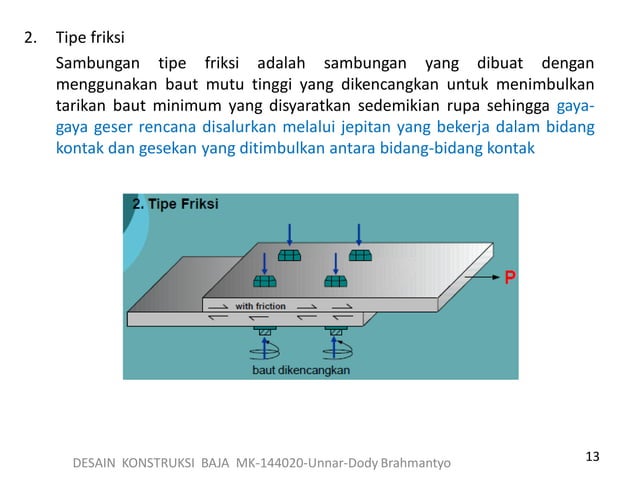 2. Tipe friksi

Sambungan tipe friksi adalah sambungan yang dibuat dengan menggunakan baut mutu tinggi yang dikencangkan untuk menimbulkan tarikan baut minimum yang disyaratkan sedemikian rupa sehingga gaya-gaya geser rencana disalurkan melalui jepitan yang bekerja dalam bidang kontak dan gesekan yang ditimbulkan antara bidang-bidang kontak

2. Tipe Friksi

P

with friction

baut dikencangkan

DESAIN KONSTRUKSI BAJA MK-144020-Unnar-Dody Brahmantyo

13