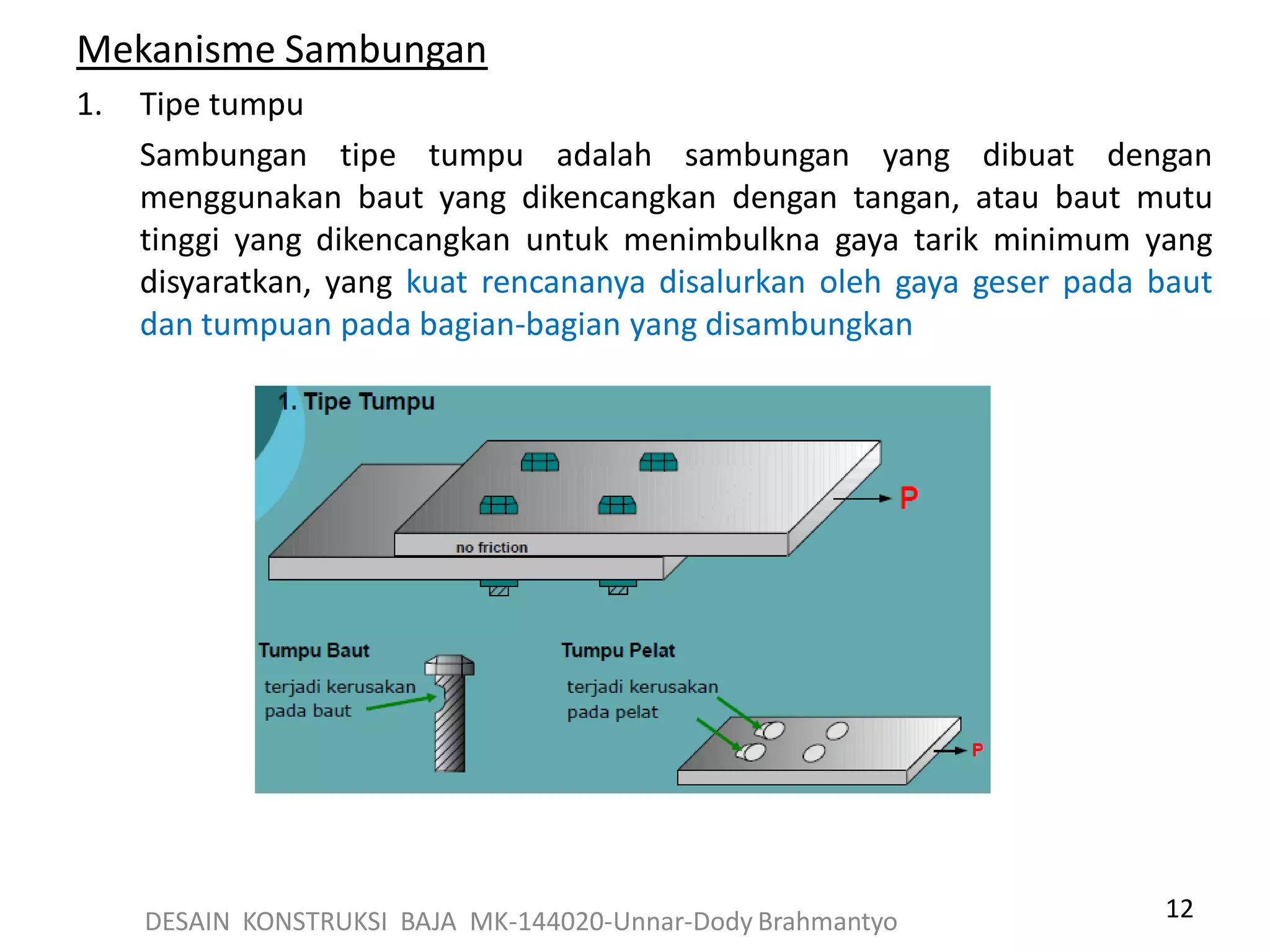 Mekanisme Sambungan

1. Tipe tumpu

Sambungan tipe tumpu adalah sambungan yang dibuat dengan menggunakan baut yang dikencangkan dengan tangan, atau baut mutu tinggi yang dikencangkan untuk menimbulkna gaya tarik minimum yang disyaratkan, yang kuat rencananya disalurkan oleh gaya geser pada baut dan tumpuan pada bagian-bagian yang disambungkan

1. Tipe Tumpu

P

no friction

Tumpu Baut

terjadi kerusakan pada baut

Tumpu Pelat

terjadi kerusakan pada pelat

P

DESAIN KONSTRUKSI BAJA MK-144020-Unnar-Dody Brahmantyo

12