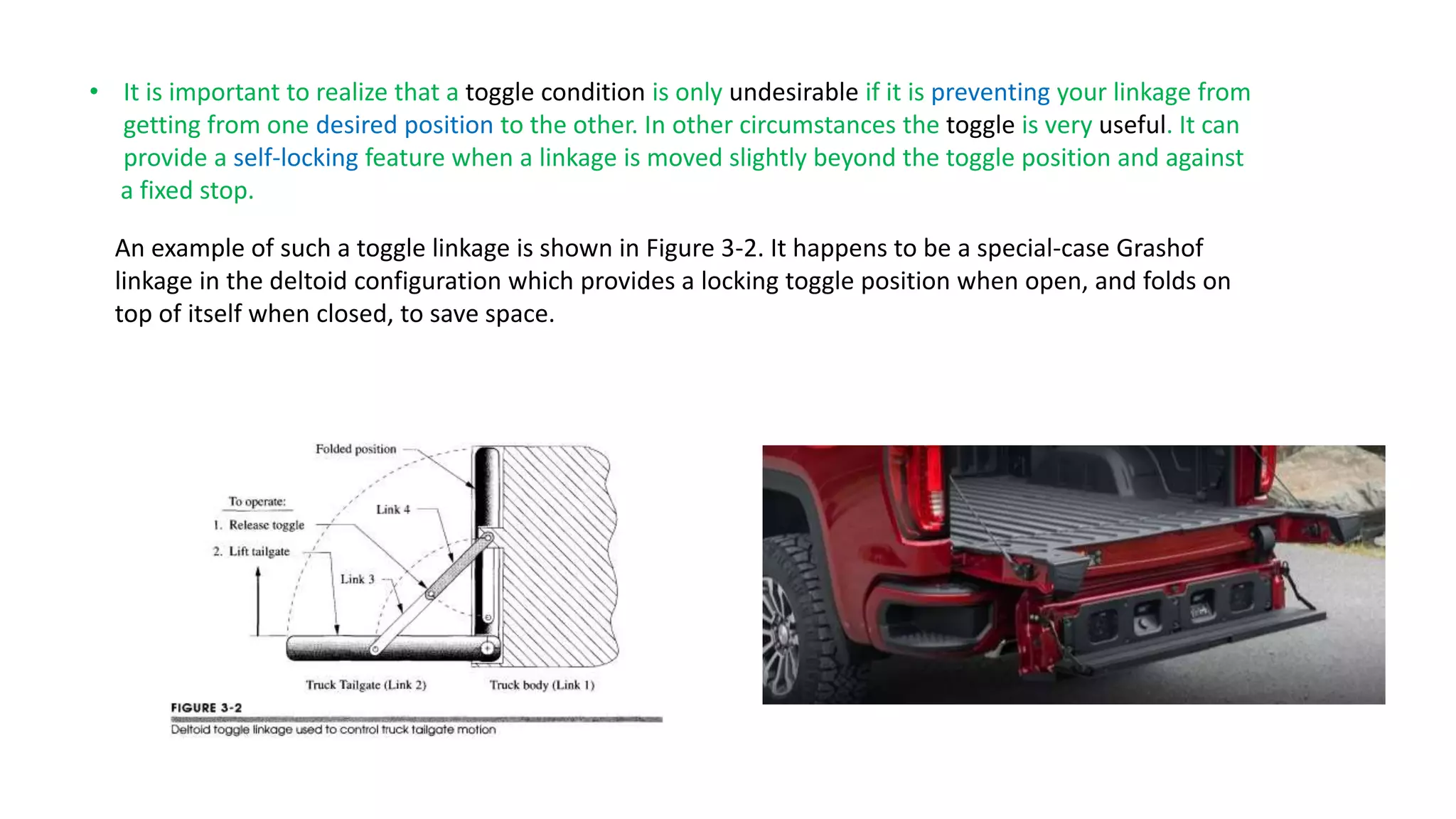 • It is important to realize that a toggle condition is only undesirable if it is preventing your linkage from getting from one desired position to the other. In other circumstances the toggle is very useful. It can provide a self-locking feature when a linkage is moved slightly beyond the toggle position and against a fixed stop.

An example of such a toggle linkage is shown in Figure 3-2. It happens to be a special-case Grashof linkage in the deltoid configuration which provides a locking toggle position when open, and folds on top of itself when closed, to save space.

Folded position

To operate:
1. Release toggle
2. Lift tailgate

Link 4

Link 3

Truck Tailgate (Link 2)

Truck body (Link 1)

FIGURE 3-2
Deltoid toggle linkage used to control truck tailgate motion