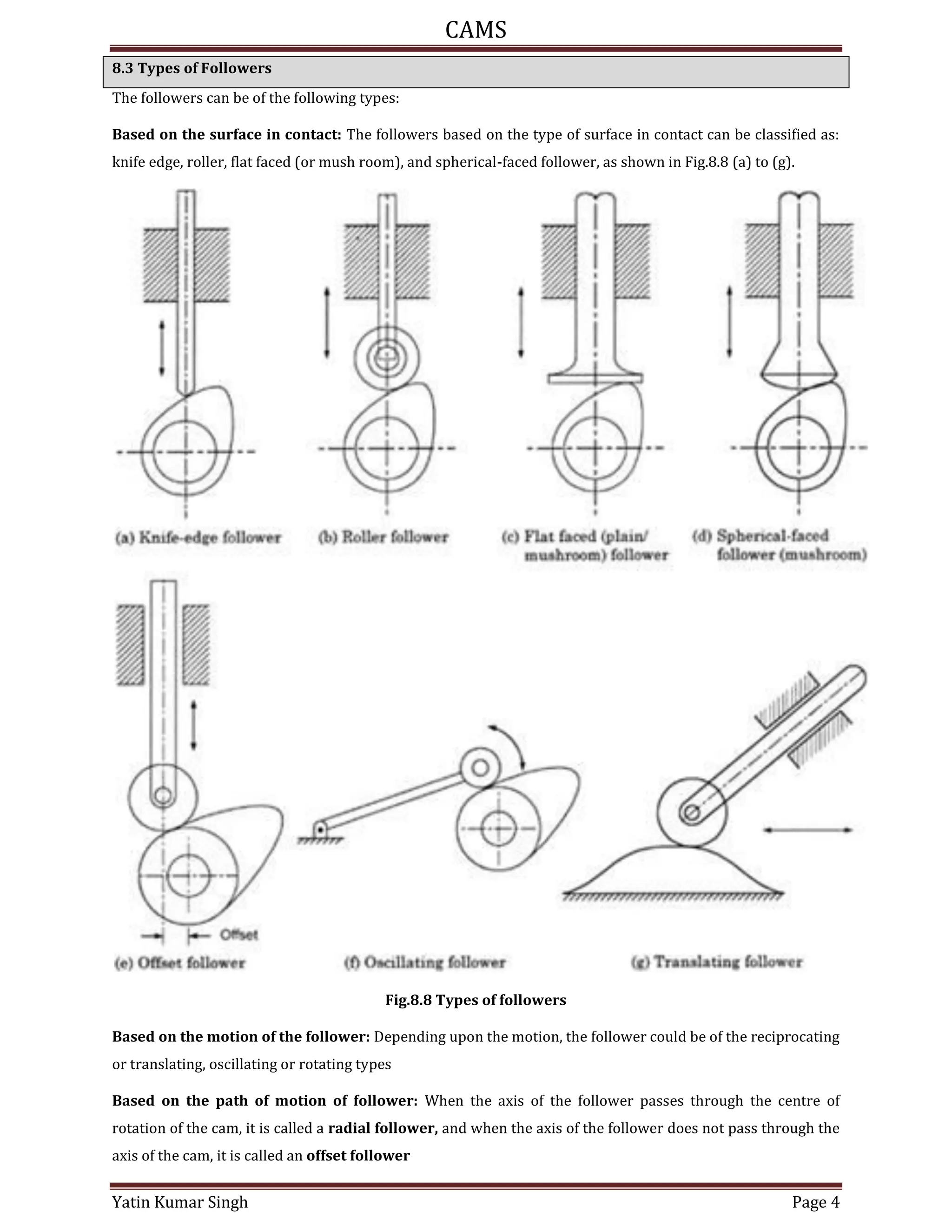 CAMS

8.3 Types of Followers

The followers can be of the following types:

Based on the surface in contact: The followers based on the type of surface in contact can be classified as: knife edge, roller, flat faced (or mush room), and spherical-faced follower, as shown in Fig.8.8 (a) to (g).

(a) Knife-edge follower
(b) Roller follower
(c) Flat faced (plain/ mushroom) follower
(d) Spherical-faced follower (mushroom)

Offset
(e) Offset follower
(f) Oscillating follower
(g) Translating follower

Fig.8.8 Types of followers

Based on the motion of the follower: Depending upon the motion, the follower could be of the reciprocating or translating, oscillating or rotating types

Based on the path of motion of follower: When the axis of the follower passes through the centre of rotation of the cam, it is called a radial follower, and when the axis of the follower does not pass through the axis of the cam, it is called an offset follower

Yatin Kumar Singh
Page 4