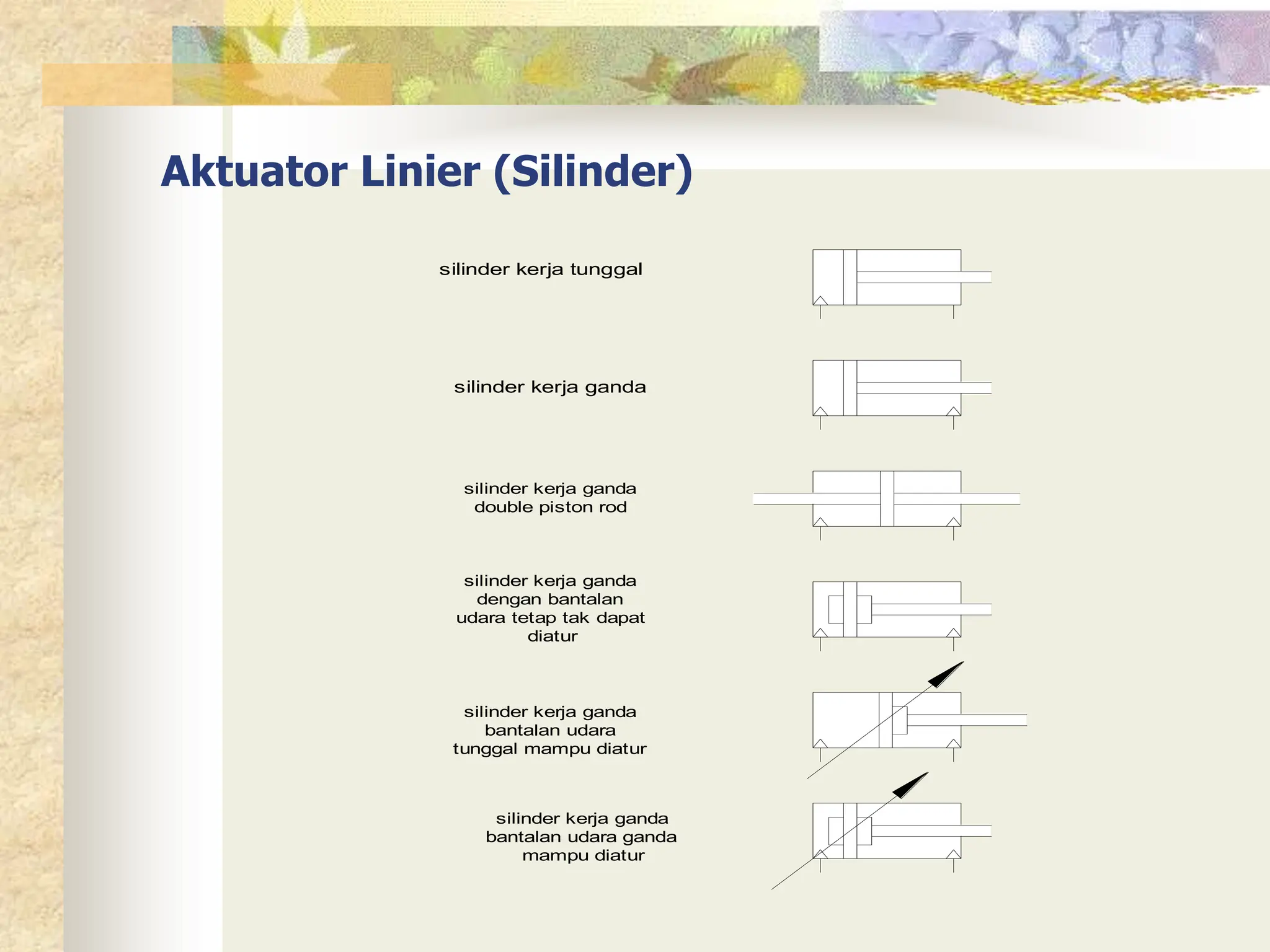 Aktuator Linier (Silinder)

silinder kerja tunggal

silinder kerja ganda

silinder kerja ganda double piston rod

silinder kerja ganda dengan bantalan udara tetap tak dapat diatur

silinder kerja ganda bantalan udara tunggal mampu diatur

silinder kerja ganda bantalan udara ganda mampu diatur