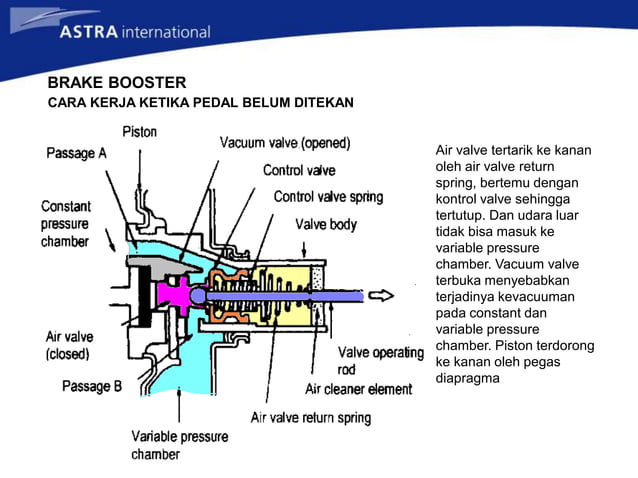 ASTRA international

BRAKE BOOSTER
CARA KERJA KETIKA PEDAL BELUM DITEKAN

Piston
Passage A
Vacuum valve (opened)
Control valve
Control valve spring
Constant pressure chamber
Valve body
Air valve (closed)
Passage B
Valve operating rod
Air cleaner element
Air valve return spring
Variable pressure chamber

Air valve tertarik ke kanan oleh air valve return spring, bertemu dengan kontrol valve sehingga tertutup. Dan udara luar tidak bisa masuk ke variable pressure chamber. Vacuum valve terbuka menyebabkan terjadinya kevacuuman pada constant dan variable pressure chamber. Piston terdorong ke kanan oleh pegas diapragma