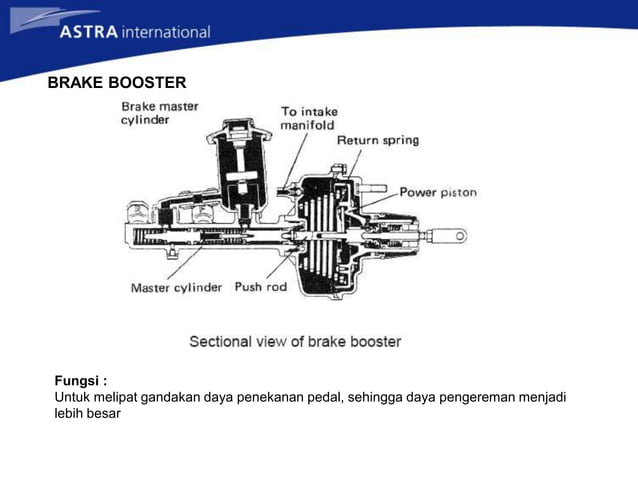 ASTRA international

BRAKE BOOSTER

Brake master cylinder

To intake manifold

Return spring

Power piston

Master cylinder

Push rod

Sectional view of brake booster

Fungsi :
Untuk melipat gandakan daya penekanan pedal, sehingga daya pengereman menjadi lebih besar