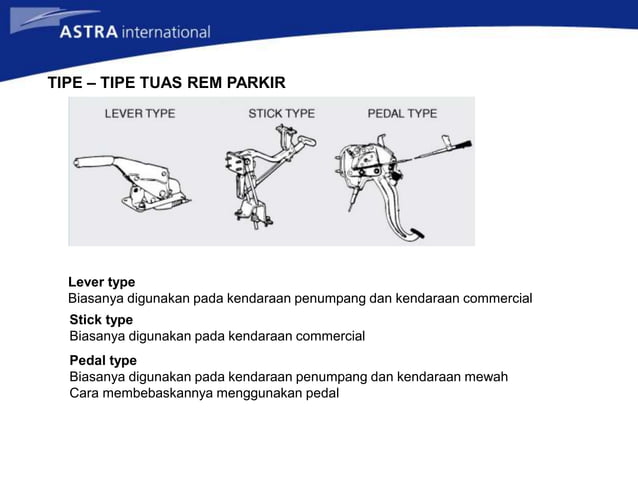 ASTRA international

TIPE – TIPE TUAS REM PARKIR

LEVER TYPE

STICK TYPE

PEDAL TYPE

Lever type
Biasanya digunakan pada kendaraan penumpang dan kendaraan commercial

Stick type
Biasanya digunakan pada kendaraan commercial

Pedal type
Biasanya digunakan pada kendaraan penumpang dan kendaraan mewah
Cara membebaskannya menggunakan pedal