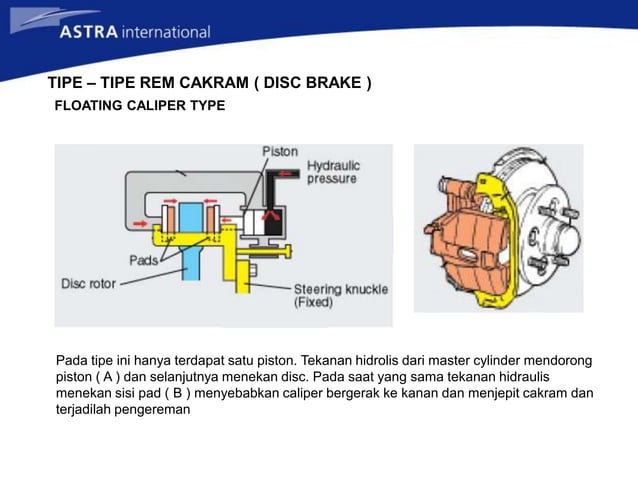 ASTRA international

TIPE – TIPE REM CAKRAM ( DISC BRAKE )

FLOATING CALIPER TYPE

Piston

Hydraulic pressure

Pads

Disc rotor

Steering knuckle (Fixed)

Pada tipe ini hanya terdapat satu piston. Tekanan hidrolis dari master cylinder mendorong piston ( A ) dan selanjutnya menekan disc. Pada saat yang sama tekanan hidraulis menekan sisi pad ( B ) menyebabkan caliper bergerak ke kanan dan menjepit cakram dan terjadilah pengereman