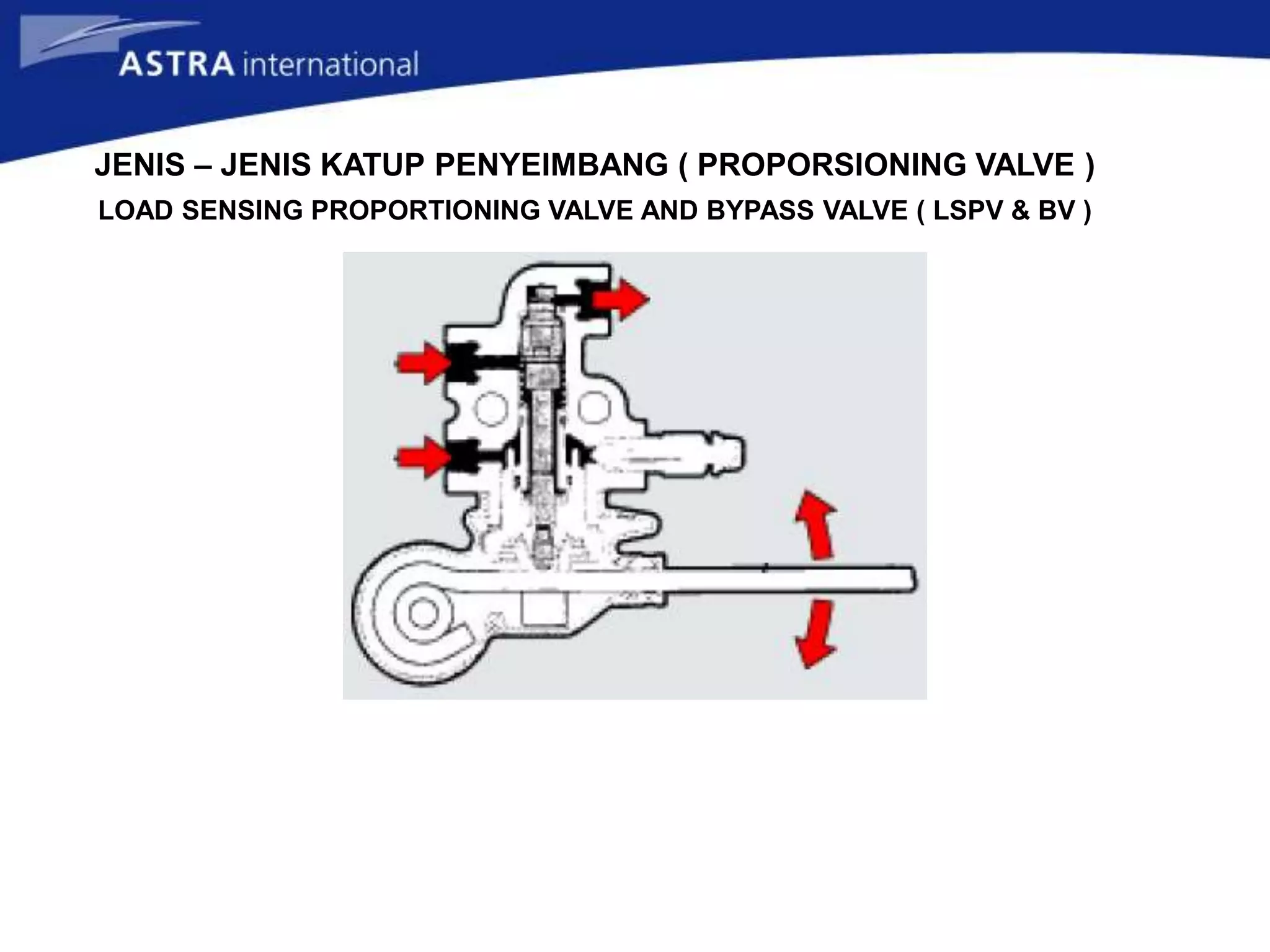 ASTRA international

JENIS – JENIS KATUP PENYEIMBANG ( PROPORSIONING VALVE )

LOAD SENSING PROPORTIONING VALVE AND BYPASS VALVE ( LSPV & BV )