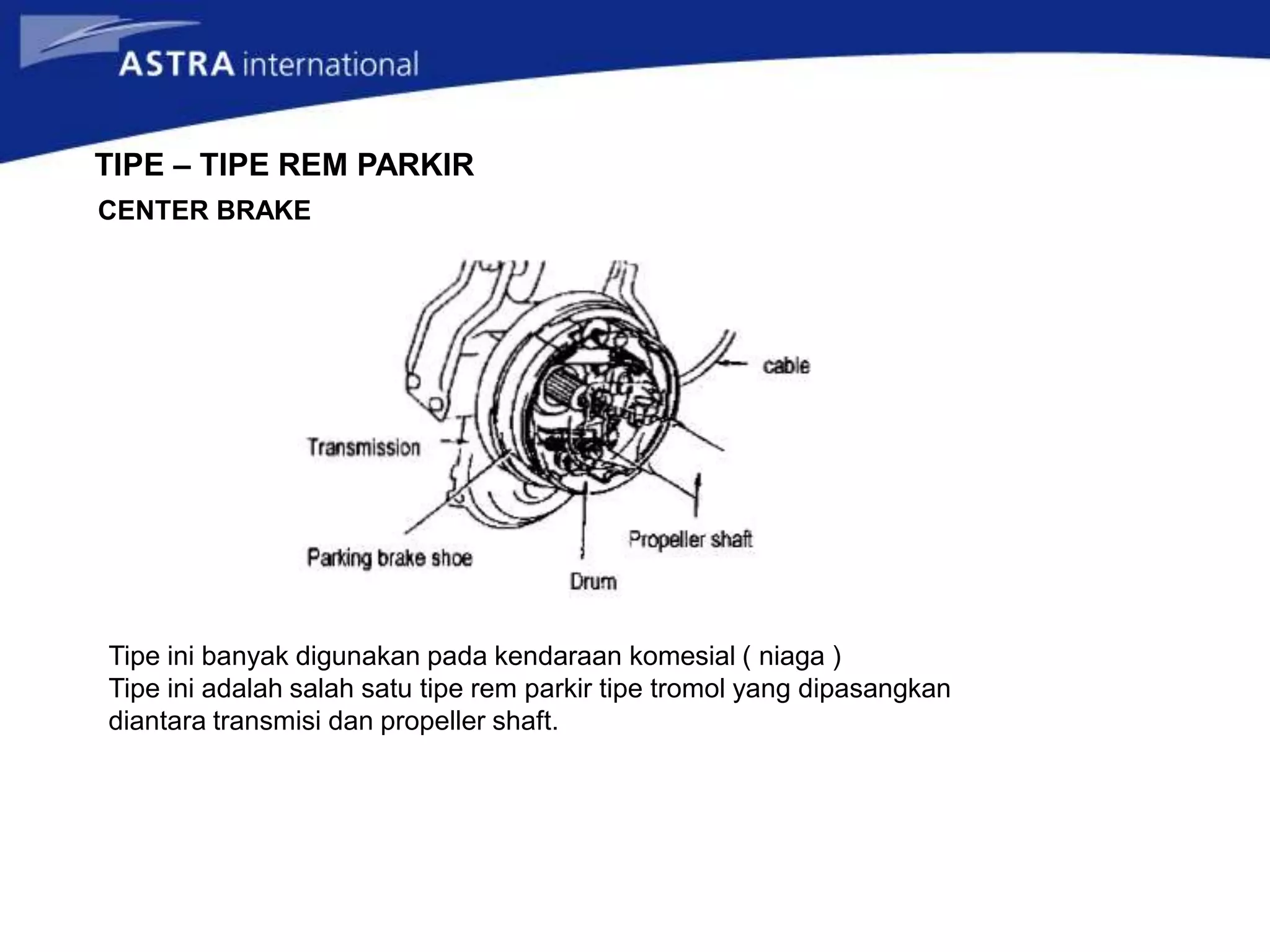 ASTRA international

TIPE – TIPE REM PARKIR

CENTER BRAKE

cable

Transmission

Propeller shaft

Parking brake shoe

Drum

Tipe ini banyak digunakan pada kendaraan komesial ( niaga )
Tipe ini adalah salah satu tipe rem parkir tipe tromol yang dipasangkan diantara transmisi dan propeller shaft.