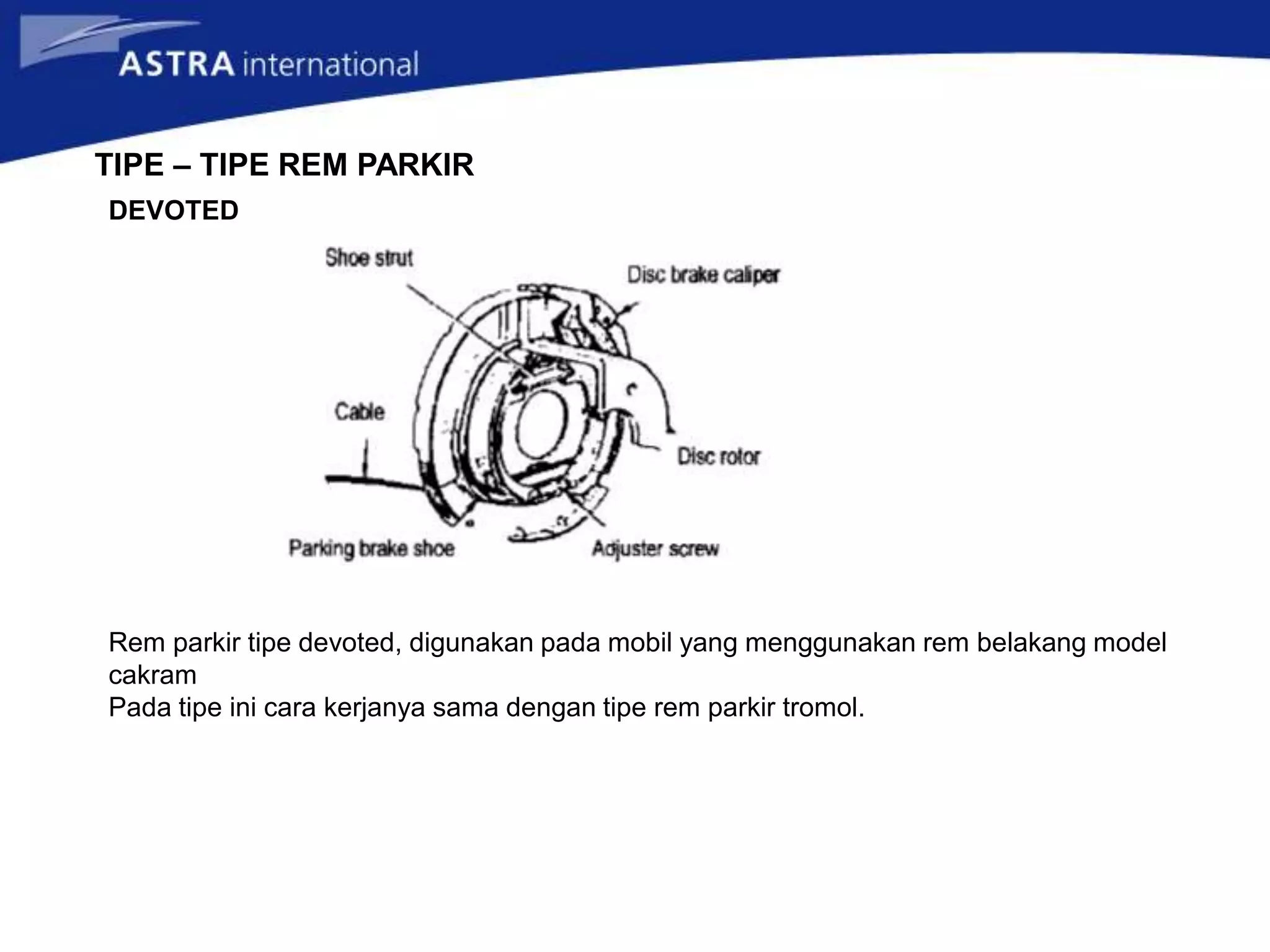 ASTRA international

TIPE – TIPE REM PARKIR

DEVOTED

Shoe strut

Disc brake caliper

Cable

Disc rotor

Parking brake shoe

Adjuster screw

Rem parkir tipe devoted, digunakan pada mobil yang menggunakan rem belakang model cakram
Pada tipe ini cara kerjanya sama dengan tipe rem parkir tromol.