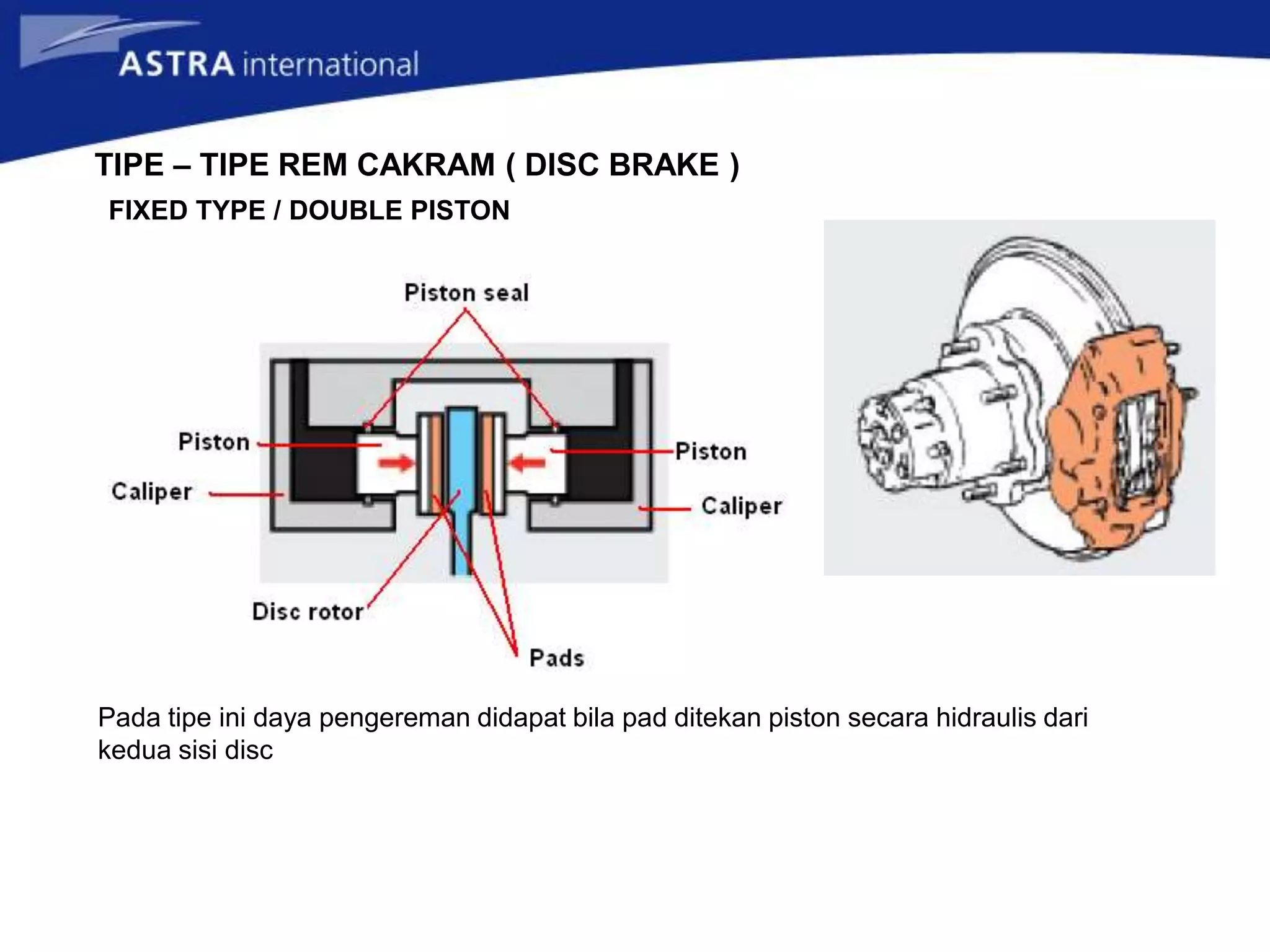 ASTRA international

TIPE – TIPE REM CAKRAM ( DISC BRAKE )

FIXED TYPE / DOUBLE PISTON

Piston seal

Piston

Caliper

Piston

Caliper

Disc rotor

Pads

Pada tipe ini daya pengereman didapat bila pad ditekan piston secara hidraulis dari kedua sisi disc