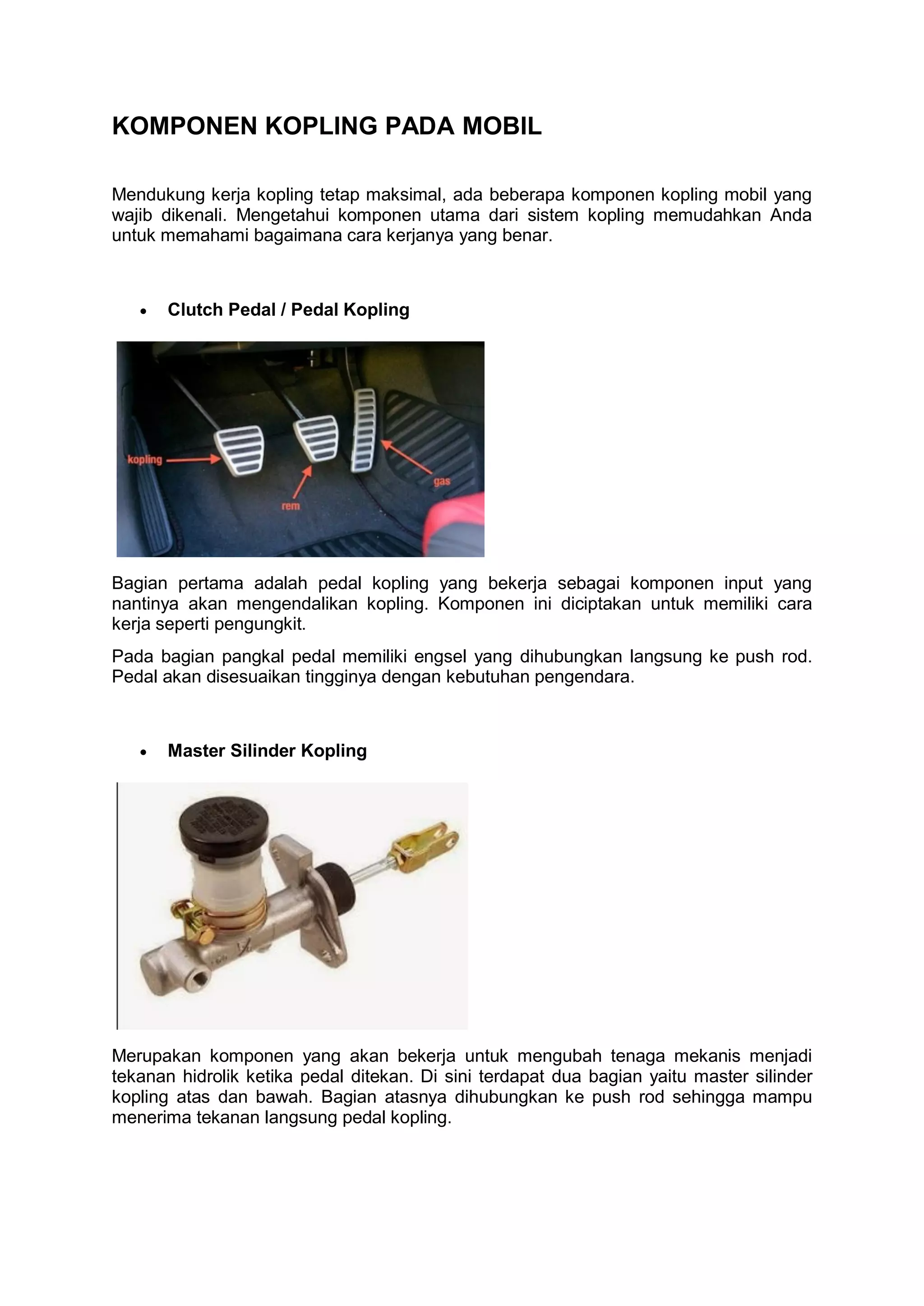 KOMPONEN KOPLING PADA MOBIL

Mendukung kerja kopling tetap maksimal, ada beberapa komponen kopling mobil yang wajib dikenali. Mengetahui komponen utama dari sistem kopling memudahkan Anda untuk memahami bagaimana cara kerjanya yang benar.

• Clutch Pedal / Pedal Kopling

kopling
rem
gas

Bagian pertama adalah pedal kopling yang bekerja sebagai komponen input yang nantinya akan mengendalikan kopling. Komponen ini diciptakan untuk memiliki cara kerja seperti pengungkit.

Pada bagian pangkal pedal memiliki engsel yang dihubungkan langsung ke push rod. Pedal akan disesuaikan tingginya dengan kebutuhan pengendara.

• Master Silinder Kopling

Merupakan komponen yang akan bekerja untuk mengubah tenaga mekanis menjadi tekanan hidrolik ketika pedal ditekan. Di sini terdapat dua bagian yaitu master silinder kopling atas dan bawah. Bagian atasnya dihubungkan ke push rod sehingga mampu menerima tekanan langsung pedal kopling.