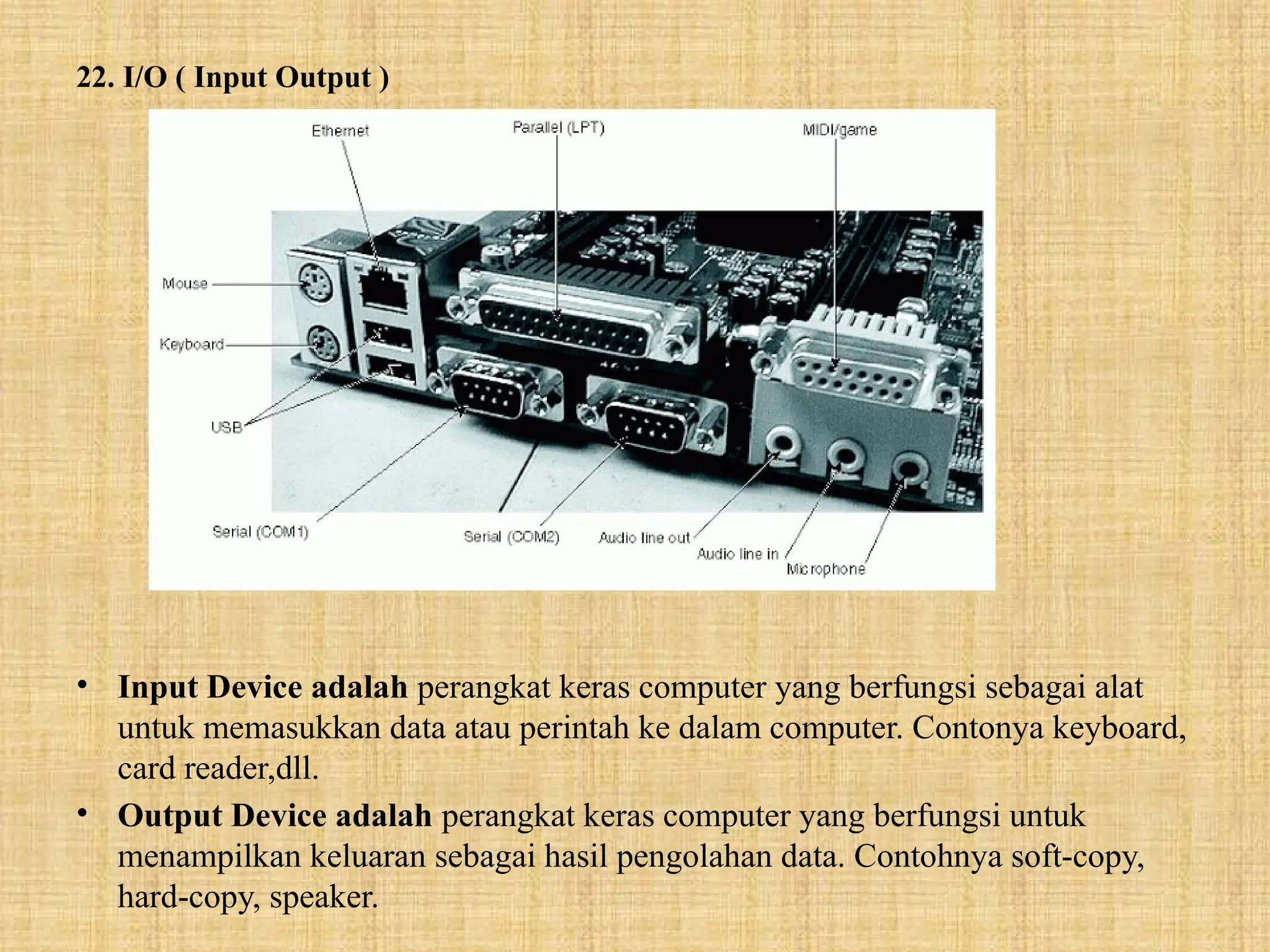 22. I/O ( Input Output )

Ethernet
Parallel (LPT)
MIDI/game
Mouse
Keyboard
USB
Serial (COM1)
Serial (COM2)
Audio line out
Audio line in
Microphone

• Input Device adalah perangkat keras computer yang berfungsi sebagai alat untuk memasukkan data atau perintah ke dalam computer. Contonya keyboard, card reader,dll.
• Output Device adalah perangkat keras computer yang berfungsi untuk menampilkan keluaran sebagai hasil pengolahan data. Contohnya soft-copy, hard-copy, speaker.