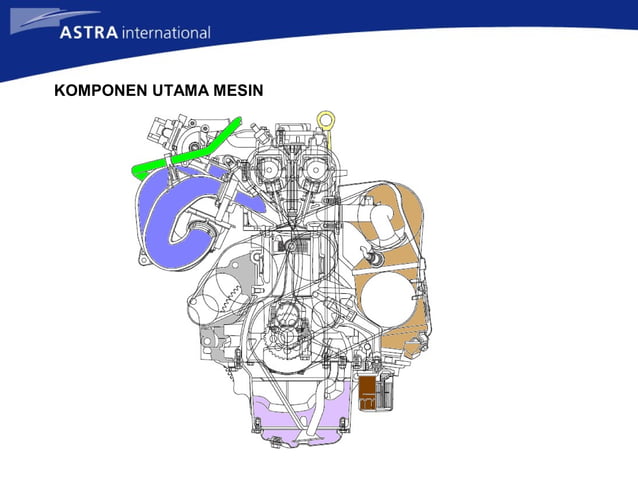 ASTRA international

KOMPONEN UTAMA MESIN