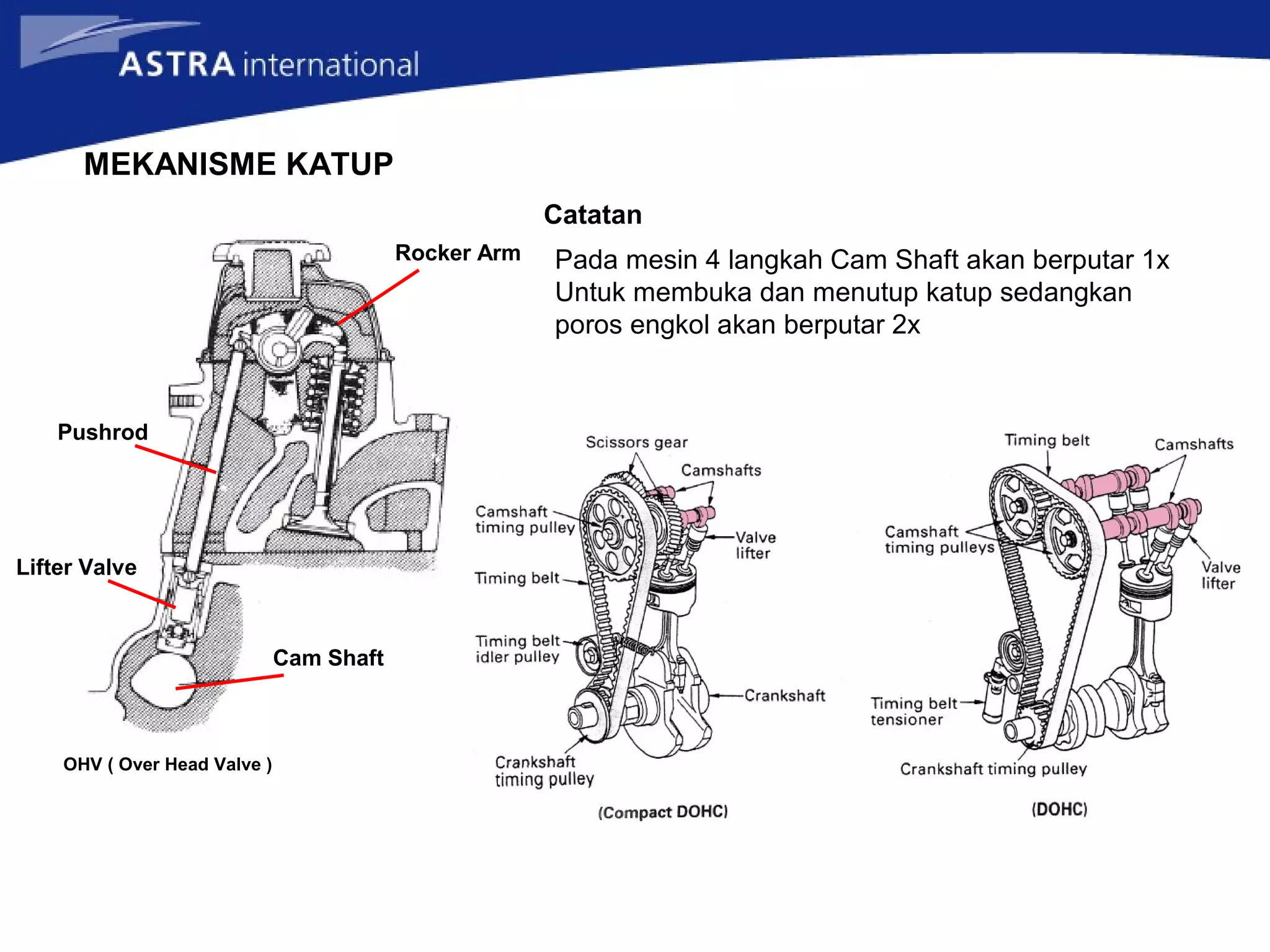 ASTRA international

MEKANISME KATUP

Catatan

Pada mesin 4 langkah Cam Shaft akan berputar 1x Untuk membuka dan menutup katup sedangkan poros engkol akan berputar 2x

Rocker Arm

Pushrod

Lifter Valve

Cam Shaft

OHV ( Over Head Valve )

Scissors gear

Camshafts

Camshaft timing pulley

Valve lifter

Timing belt

Timing belt idler pulley

Crankshaft

Crankshaft timing pulley

(Compact DOHC)

Timing belt

Camshafts

Camshaft timing pulleys

Valve lifter

Timing belt tensioner

Crankshaft timing pulley

(DOHC)