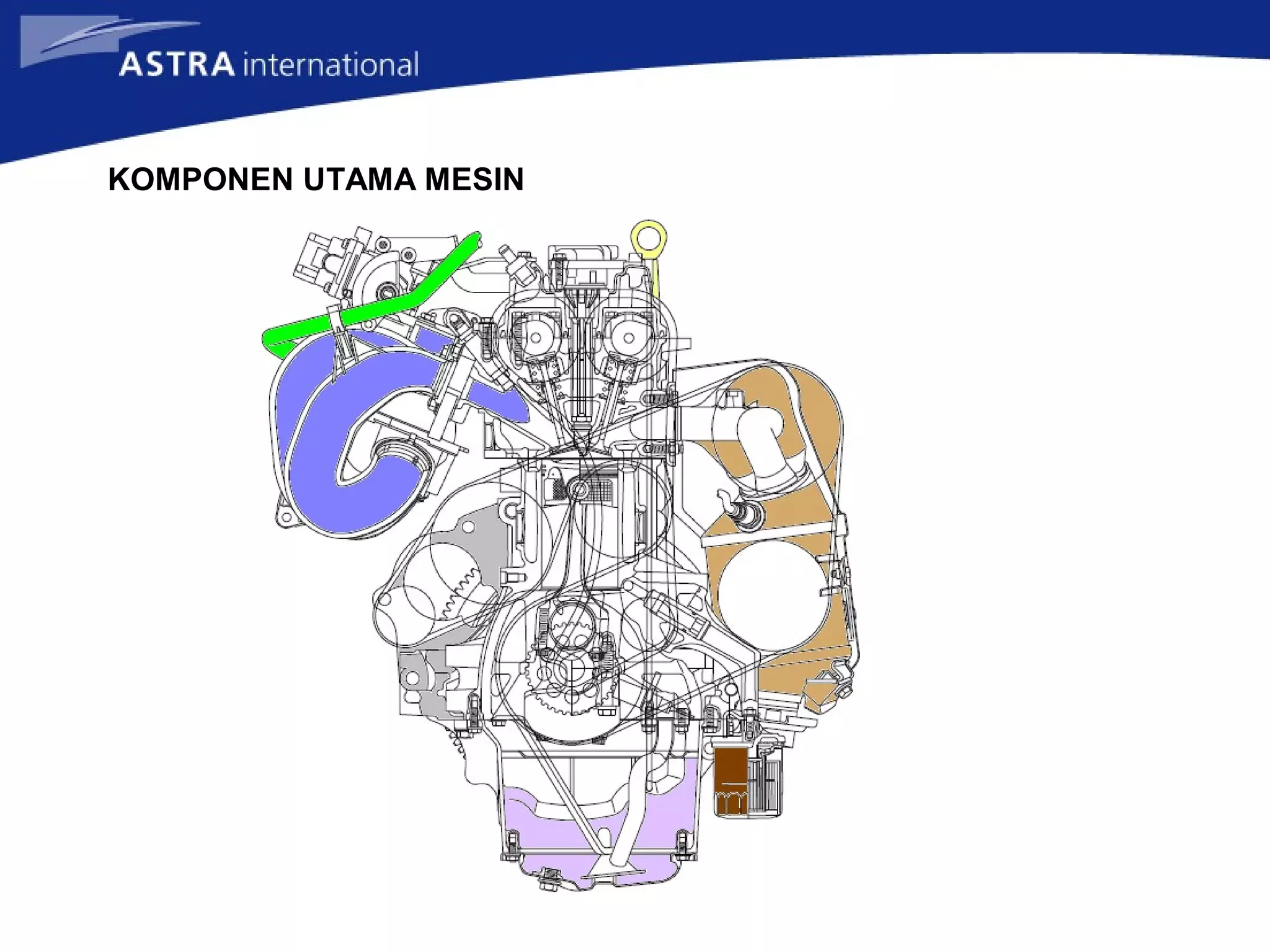 ASTRA international

KOMPONEN UTAMA MESIN