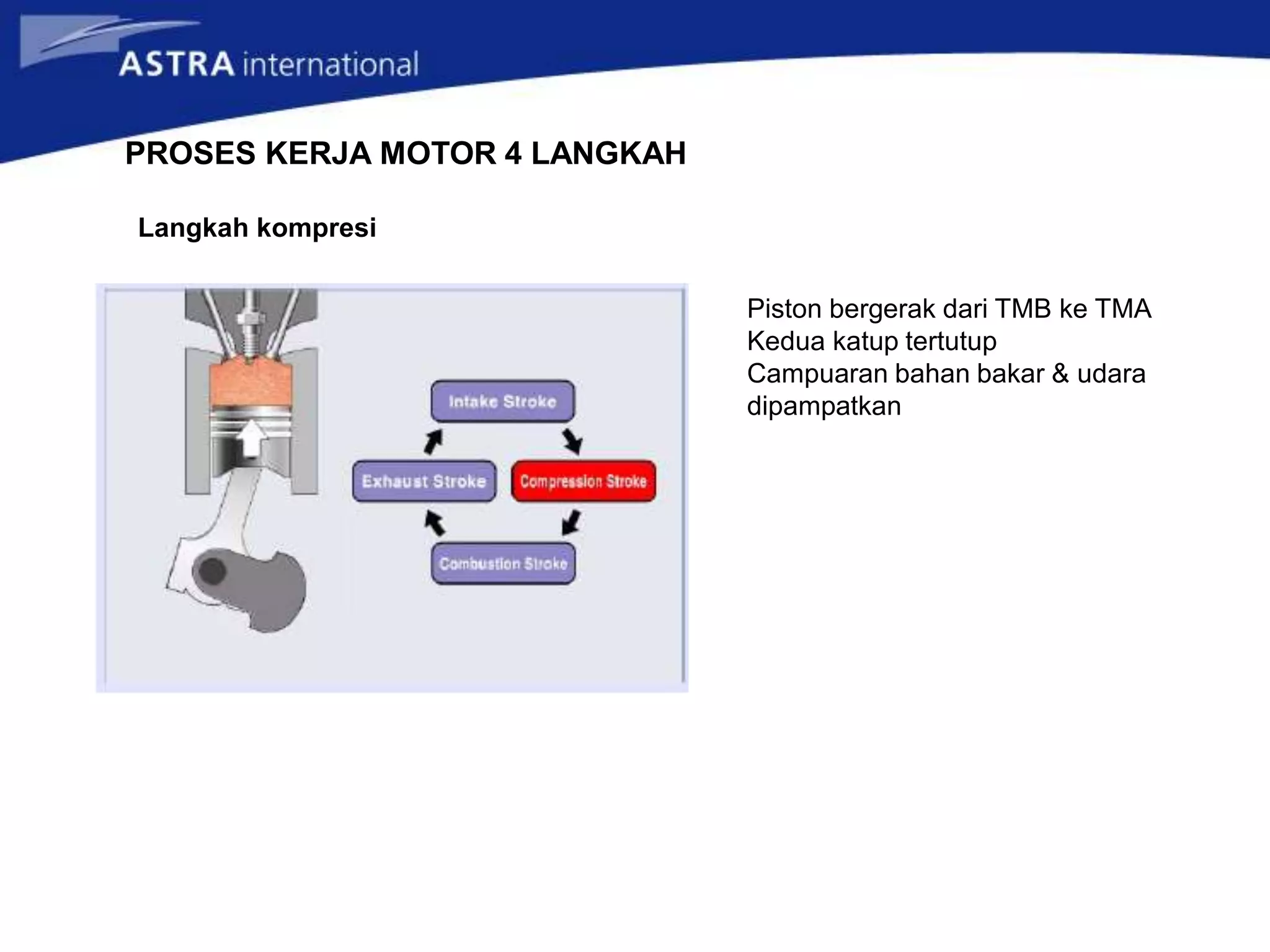 ASTRA international

PROSES KERJA MOTOR 4 LANGKAH

Langkah kompresi

Intake Stroke
Exhaust Stroke
Compression Stroke
Combustion Stroke

Piston bergerak dari TMB ke TMA
Kedua katup tertutup
Campuaran bahan bakar & udara dipampatkan