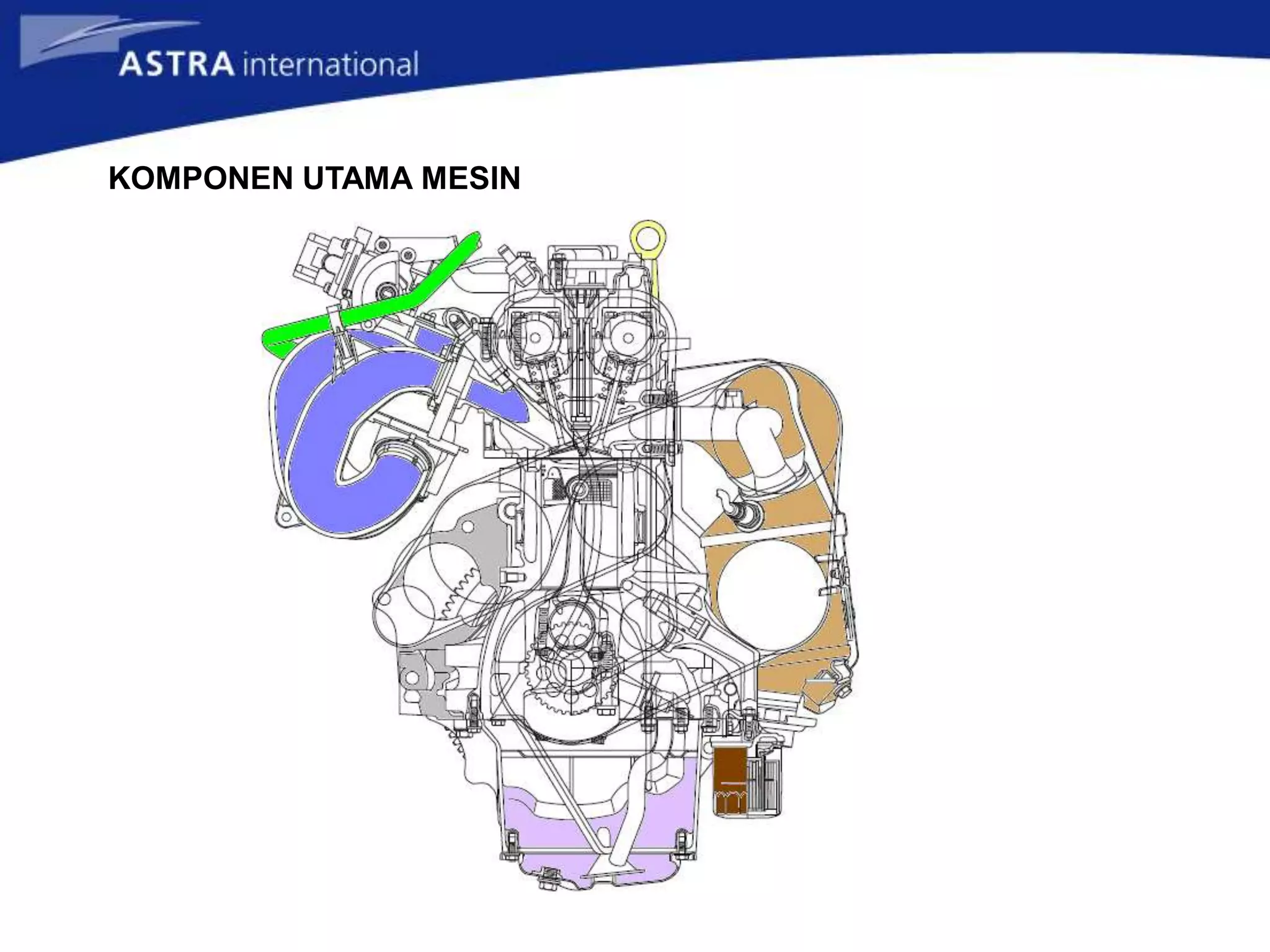 ASTRA international

KOMPONEN UTAMA MESIN