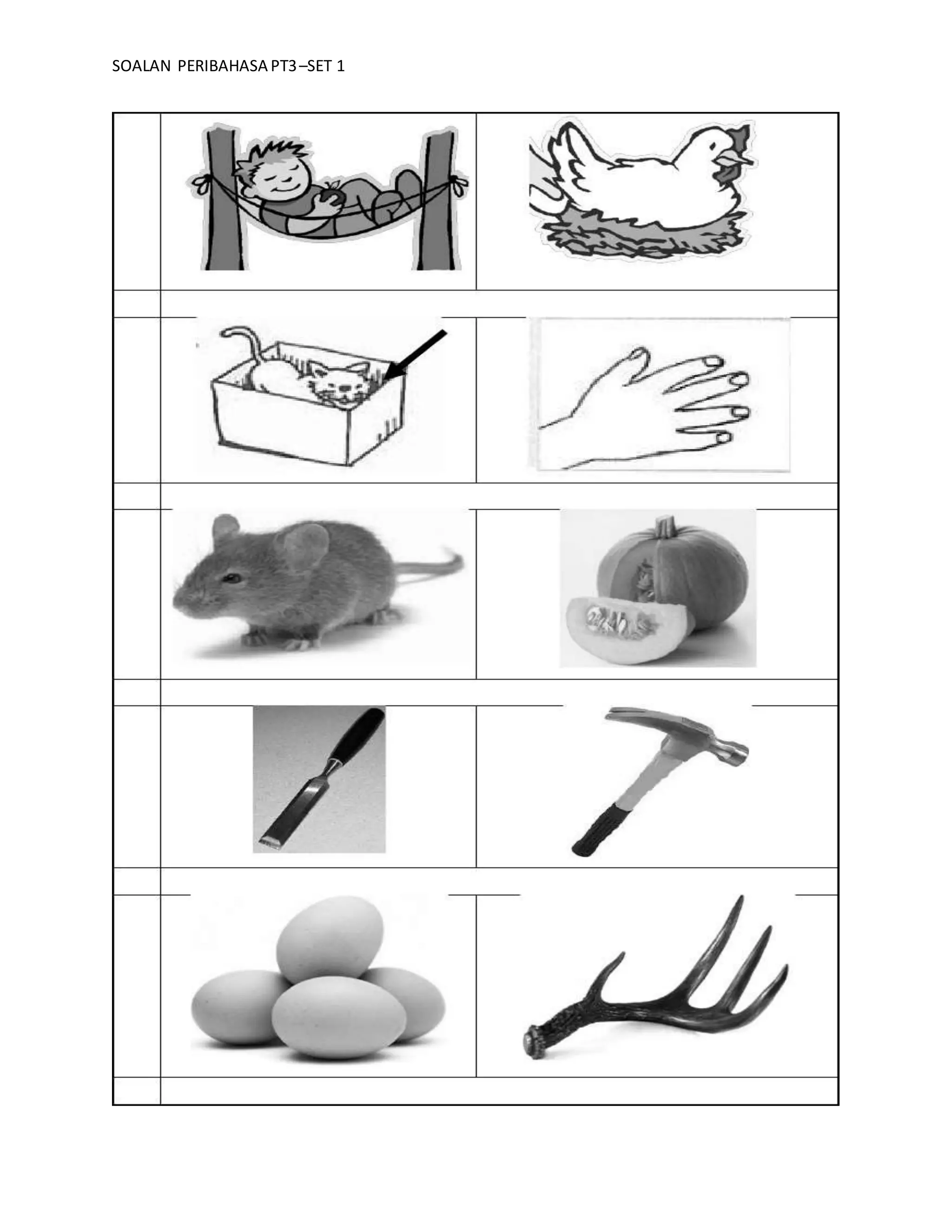 SOALAN PERIBAHASA PT3 –SET 1