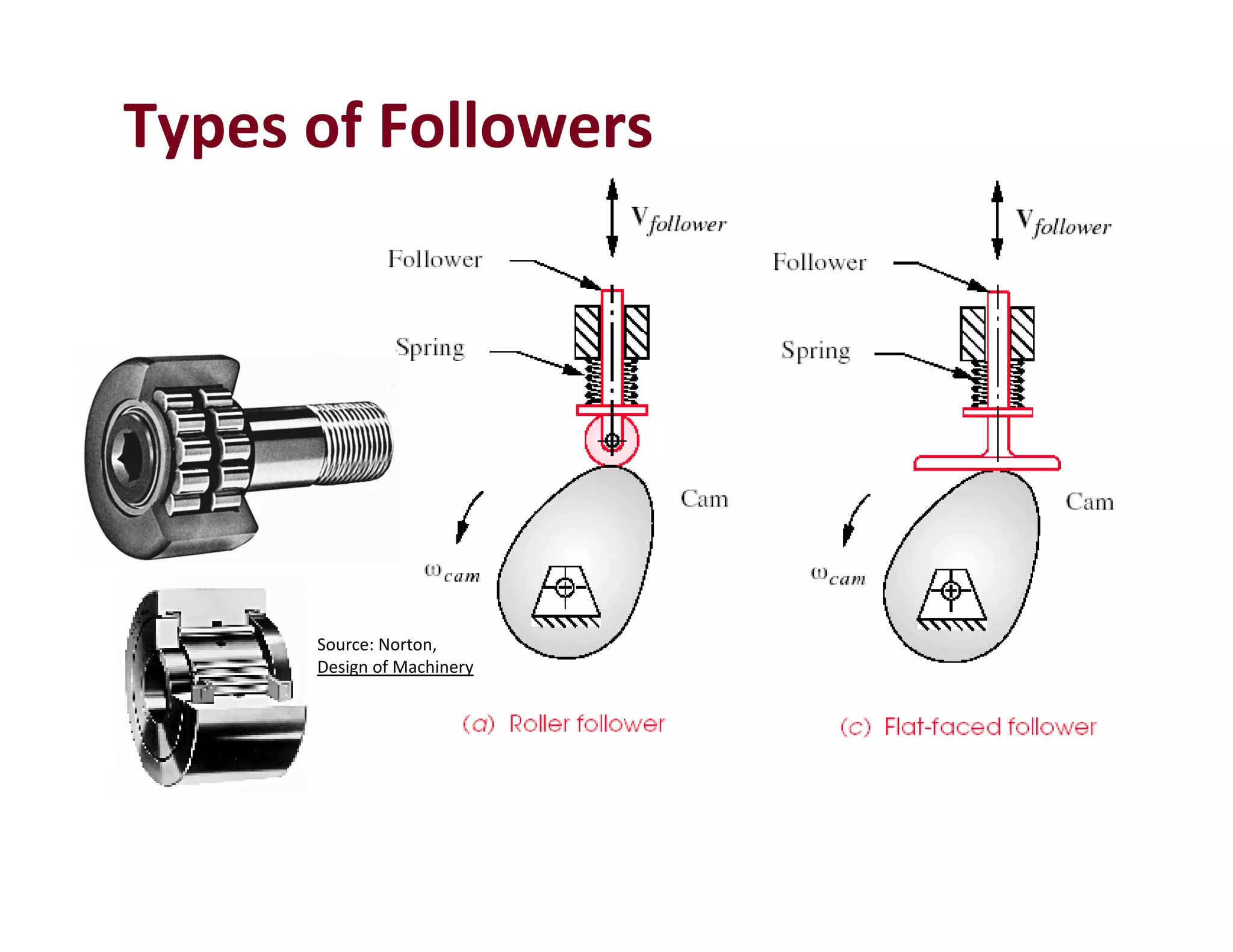 Types of Followers

$V_{follower}$

Follower

Spring

Cam

$\omega_{cam}$

(a) Roller follower

$V_{follower}$

Follower

Spring

Cam

$\omega_{cam}$

(c) Flat-faced follower

Source: Norton, Design of Machinery