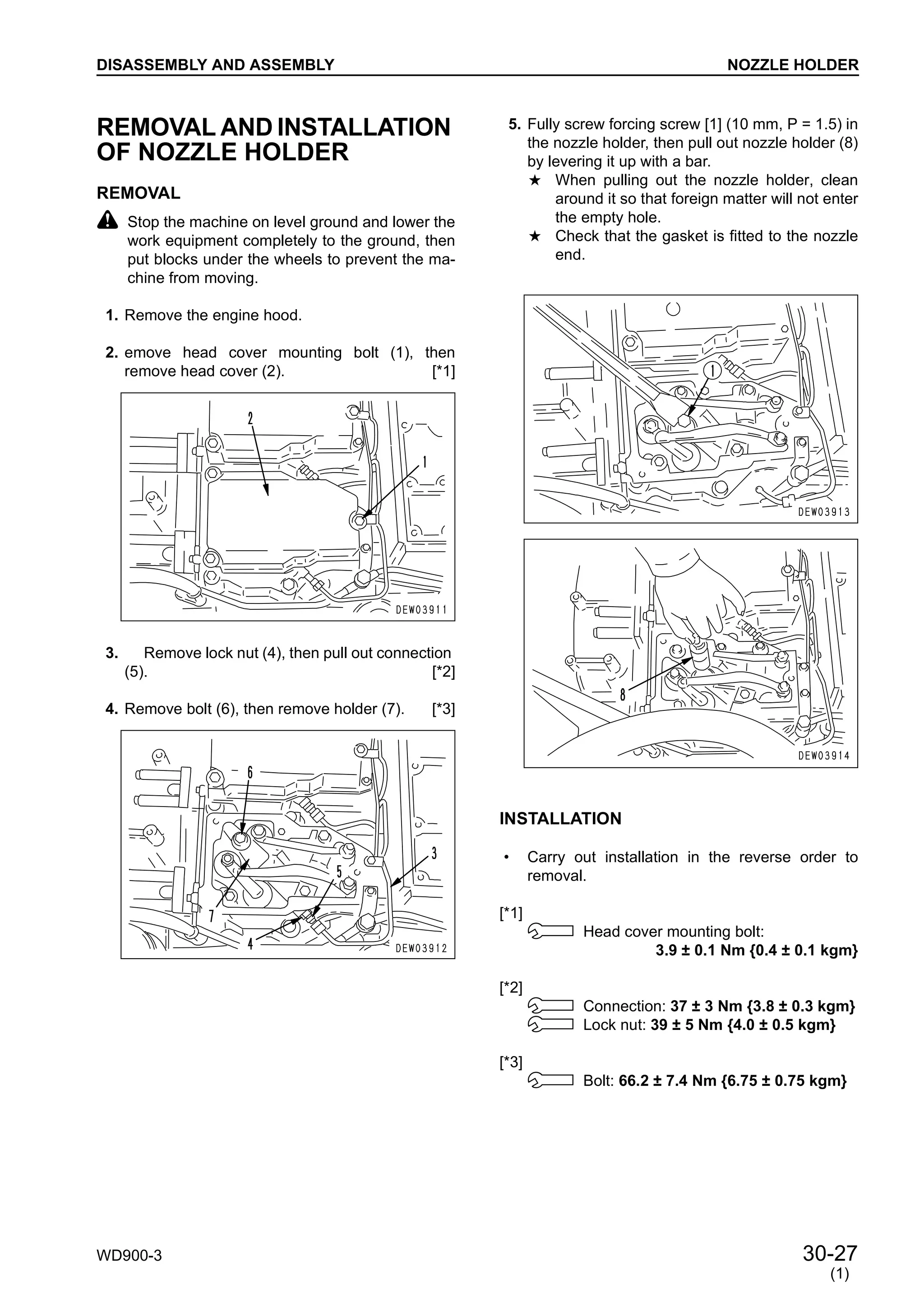 DISASSEMBLY AND ASSEMBLY NOZZLE HOLDER

REMOVAL AND INSTALLATION OF NOZZLE HOLDER

REMOVAL

Stop the machine on level ground and lower the work equipment completely to the ground, then put blocks under the wheels to prevent the machine from moving.

1. Remove the engine hood.

2. emove head cover mounting bolt (1), then remove head cover (2). [*1]

2
1
DEW03911

3. Remove lock nut (4), then pull out connection (5). [*2]

4. Remove bolt (6), then remove holder (7). [*3]

6
3
5
7
4
DEW03912

5. Fully screw forcing screw [1] (10 mm, P = 1.5) in the nozzle holder, then pull out nozzle holder (8) by levering it up with a bar.
★ When pulling out the nozzle holder, clean around it so that foreign matter will not enter the empty hole.
★ Check that the gasket is fitted to the nozzle end.

1
DEW03913

8
DEW03914

INSTALLATION

• Carry out installation in the reverse order to removal.

[*1]
Head cover mounting bolt:
3.9 ± 0.1 Nm {0.4 ± 0.1 kgm}

[*2]
Connection: 37 ± 3 Nm {3.8 ± 0.3 kgm}
Lock nut: 39 ± 5 Nm {4.0 ± 0.5 kgm}

[*3]
Bolt: 66.2 ± 7.4 Nm {6.75 ± 0.75 kgm}

WD900-3 30-27
(1)