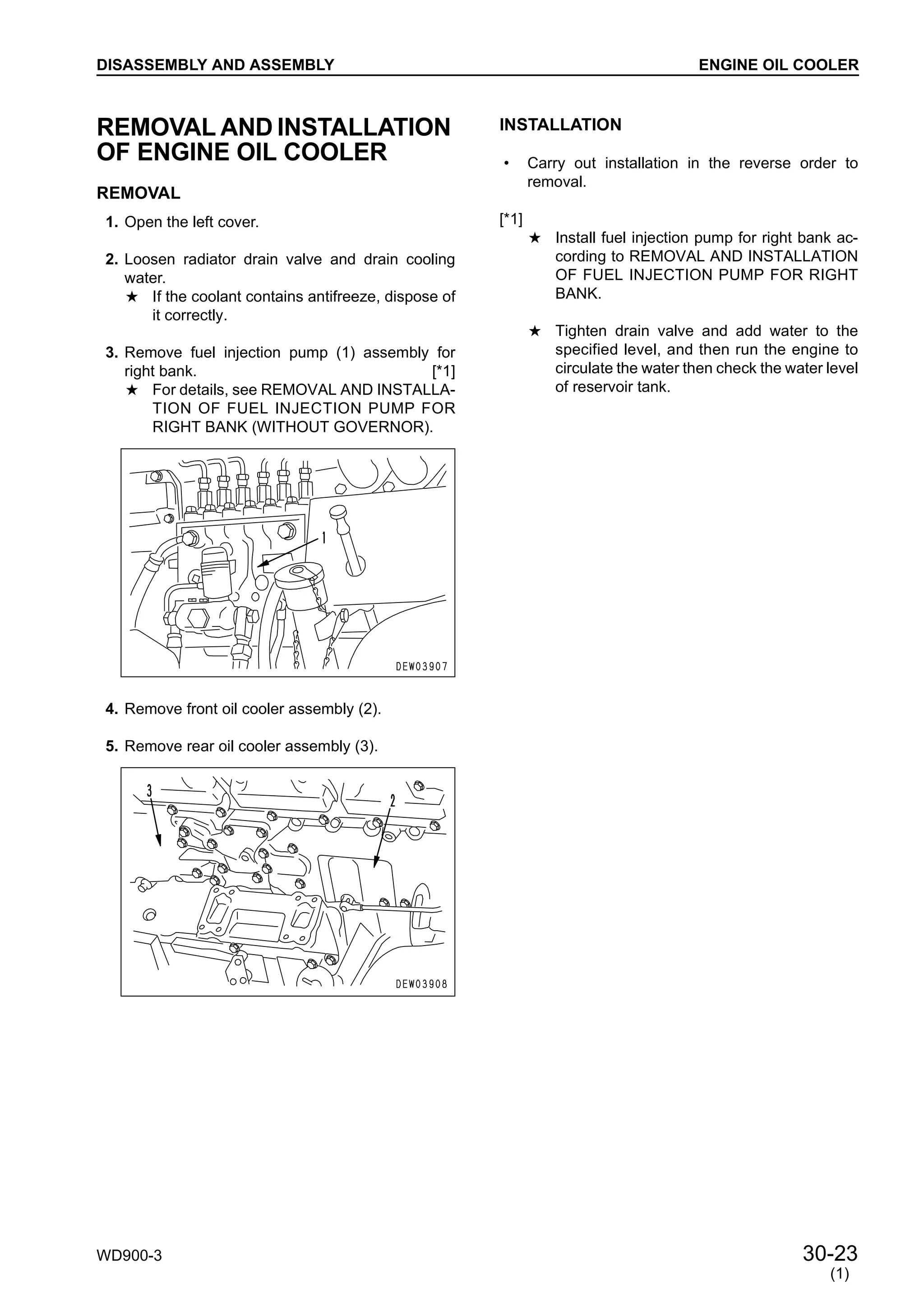 DISASSEMBLY AND ASSEMBLY

ENGINE OIL COOLER

REMOVAL AND INSTALLATION OF ENGINE OIL COOLER

REMOVAL

1. Open the left cover.

2. Loosen radiator drain valve and drain cooling water.
★ If the coolant contains antifreeze, dispose of it correctly.

3. Remove fuel injection pump (1) assembly for right bank. [*1]
★ For details, see REMOVAL AND INSTALLATION OF FUEL INJECTION PUMP FOR RIGHT BANK (WITHOUT GOVERNOR).

1

DEW03907

4. Remove front oil cooler assembly (2).

5. Remove rear oil cooler assembly (3).

3

2

DEW03908

INSTALLATION

• Carry out installation in the reverse order to removal.

[*1]
★ Install fuel injection pump for right bank according to REMOVAL AND INSTALLATION OF FUEL INJECTION PUMP FOR RIGHT BANK.

★ Tighten drain valve and add water to the specified level, and then run the engine to circulate the water then check the water level of reservoir tank.

WD900-3

30-23
(1)