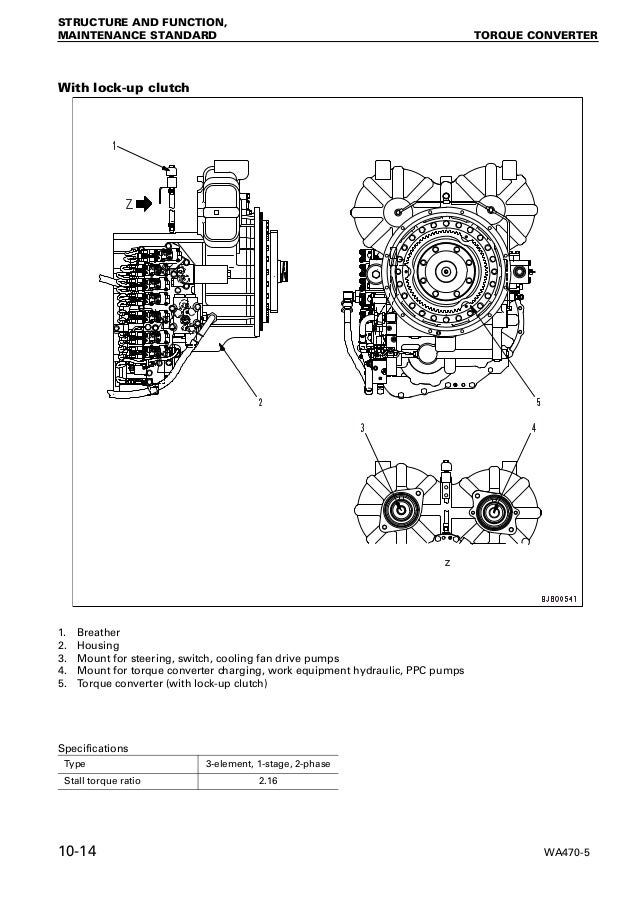 STRUCTURE AND FUNCTION,
MAINTENANCE STANDARD

TORQUE CONVERTER

With lock-up clutch

1

Z

2

5

3

4

Z

BJB00541

1. Breather
2. Housing
3. Mount for steering, switch, cooling fan drive pumps
4. Mount for torque converter charging, work equipment hydraulic, PPC pumps
5. Torque converter (with lock-up clutch)

Specifications

| Type | 3-element, 1-stage, 2-phase |
|---|---|
| Stall torque ratio | 2.16 |

10-14

WA470-5