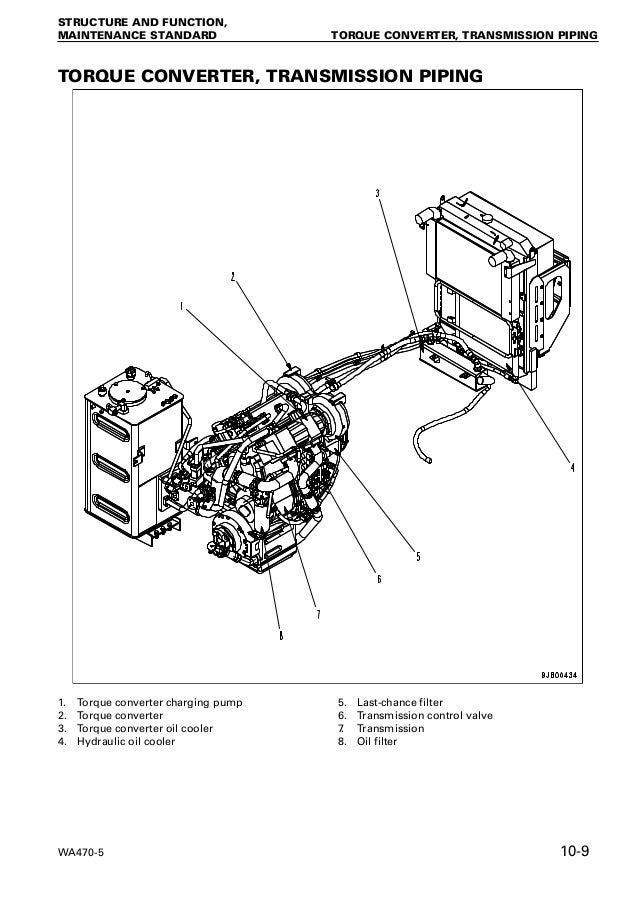 STRUCTURE AND FUNCTION,
MAINTENANCE STANDARD

TORQUE CONVERTER, TRANSMISSION PIPING

TORQUE CONVERTER, TRANSMISSION PIPING

3
2
1
4
5
6
7
8

9JB00434

1. Torque converter charging pump
2. Torque converter
3. Torque converter oil cooler
4. Hydraulic oil cooler

5. Last-chance filter
6. Transmission control valve
7. Transmission
8. Oil filter

WA470-5

10-9