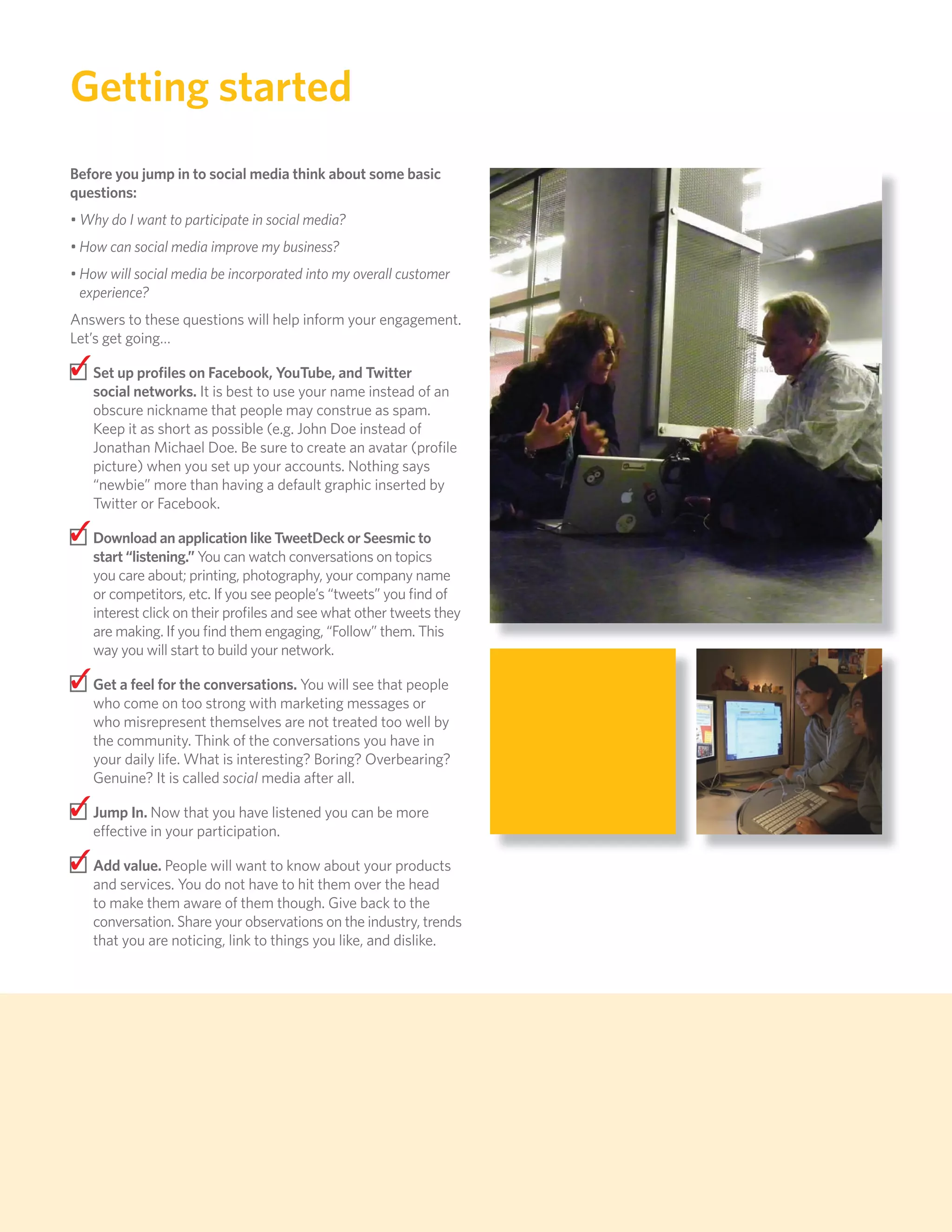 Getting started

Before you jump in to social media think about some basic questions:

• Why do I want to participate in social media?

• How can social media improve my business?

• How will social media be incorporated into my overall customer experience?

Answers to these questions will help inform your engagement. Let's get going...

Set up profiles on Facebook, YouTube, and Twitter social networks. It is best to use your name instead of an obscure nickname that people may construe as spam. Keep it as short as possible (e.g. John Doe instead of Jonathan Michael Doe. Be sure to create an avatar (profile picture) when you set up your accounts. Nothing says "newbie" more than having a default graphic inserted by Twitter or Facebook.

Download an application like TweetDeck or Seesmic to start "listening." You can watch conversations on topics you care about; printing, photography, your company name or competitors, etc. If you see people's "tweets" you find of interest click on their profiles and see what other tweets they are making. If you find them engaging, "Follow" them. This way you will start to build your network.

Get a feel for the conversations. You will see that people who come on too strong with marketing messages or who misrepresent themselves are not treated too well by the community. Think of the conversations you have in your daily life. What is interesting? Boring? Overbearing? Genuine? It is called social media after all.

Jump In. Now that you have listened you can be more effective in your participation.

Add value. People will want to know about your products and services. You do not have to hit them over the head to make them aware of them though. Give back to the conversation. Share your observations on the industry, trends that you are noticing, link to things you like, and dislike.