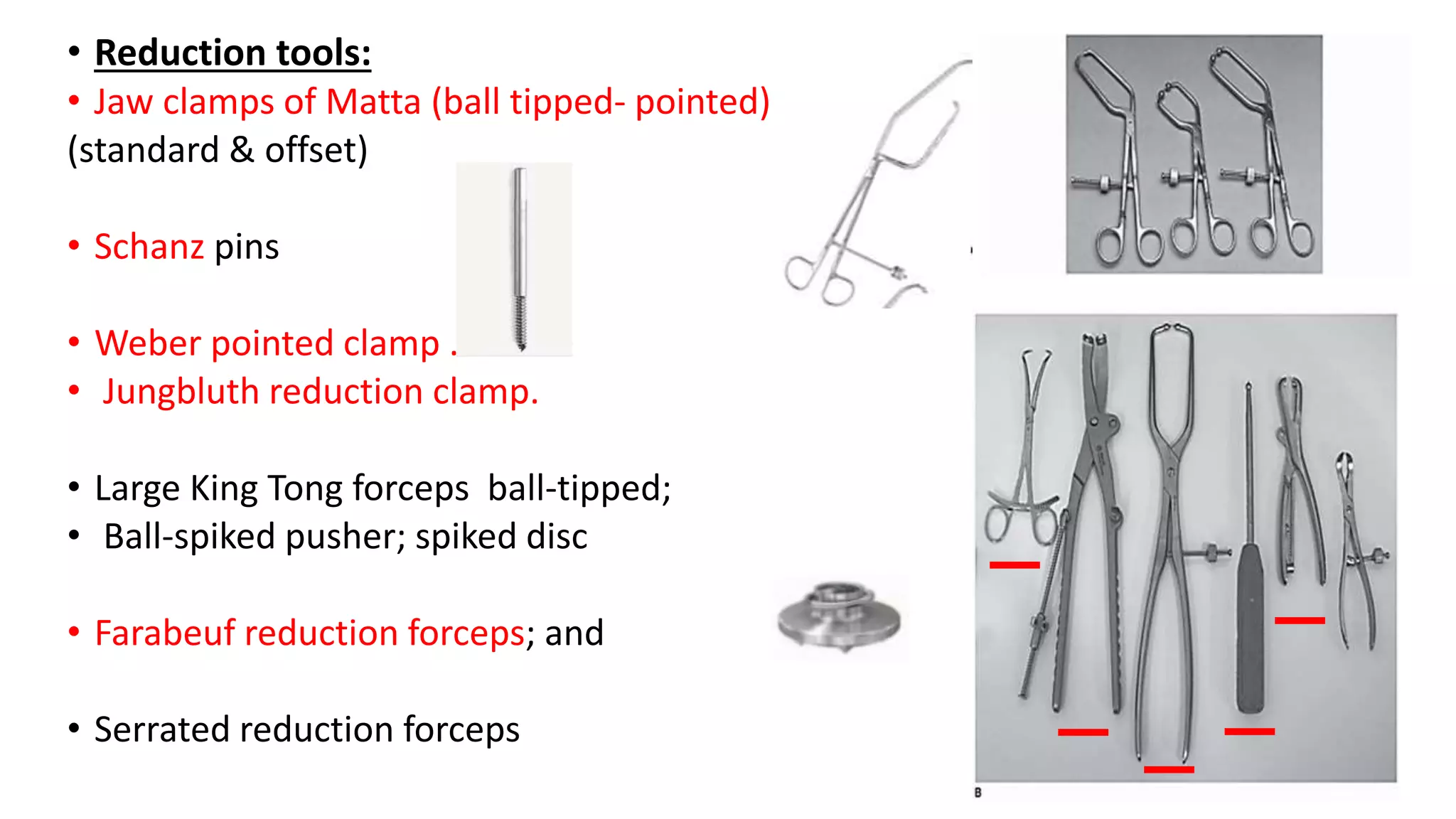 • Reduction tools:
• Jaw clamps of Matta (ball tipped- pointed) (standard & offset)

• Schanz pins

• Weber pointed clamp .
• Jungbluth reduction clamp.

• Large King Tong forceps ball-tipped;
• Ball-spiked pusher; spiked disc

• Farabeuf reduction forceps; and

• Serrated reduction forceps

B