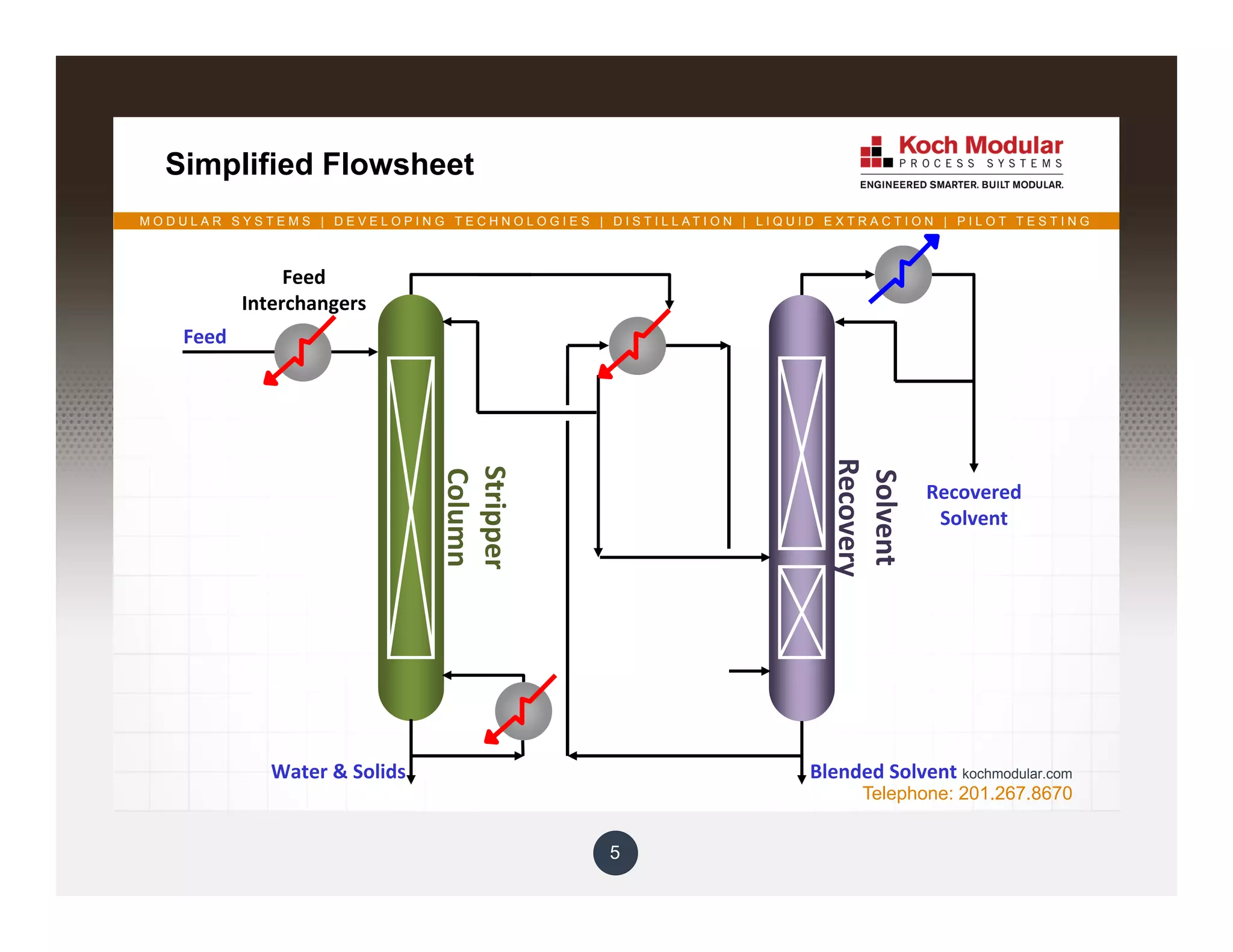 Simplified Flowsheet

Koch Modular
PROCESS SYSTEMS
ENGINEERED SMARTER. BUILT MODULAR.

MODULAR SYSTEMS | DEVELOPING TECHNOLOGIES | DISTILLATION | LIQUID EXTRACTION | PILOT TESTING

Feed Interchangers

Feed

Stripper Column

Solvent Recovery

Recovered Solvent

Water & Solids

Blended Solvent kochmodular.com
Telephone: 201.267.8670

5