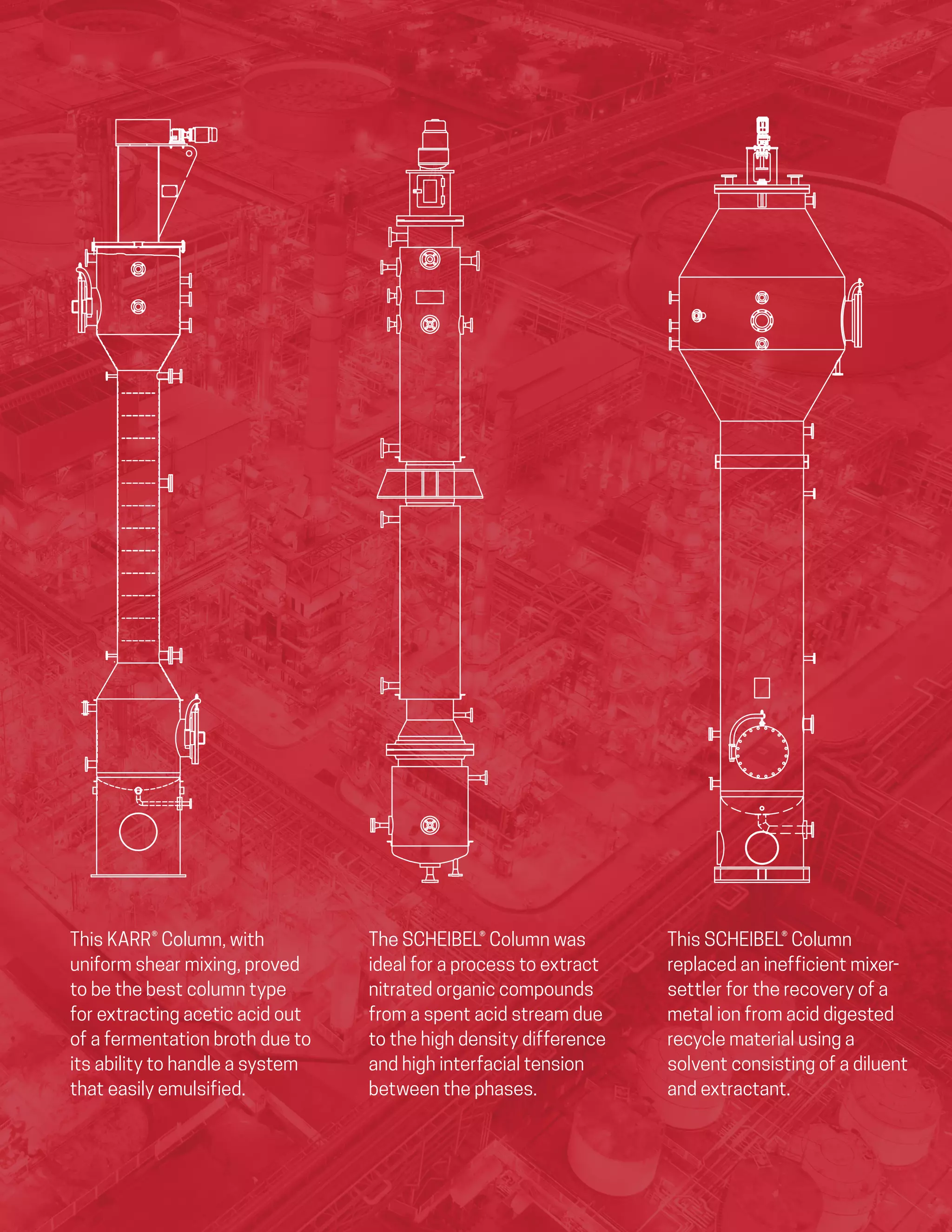 This KARR® Column, with uniform shear mixing, proved to be the best column type for extracting acetic acid out of a fermentation broth due to its ability to handle a system that easily emulsified.

The SCHEIBEL® Column was ideal for a process to extract nitrated organic compounds from a spent acid stream due to the high density difference and high interfacial tension between the phases.

This SCHEIBEL® Column replaced an inefficient mixer-settler for the recovery of a metal ion from acid digested recycle material using a solvent consisting of a diluent and extractant.