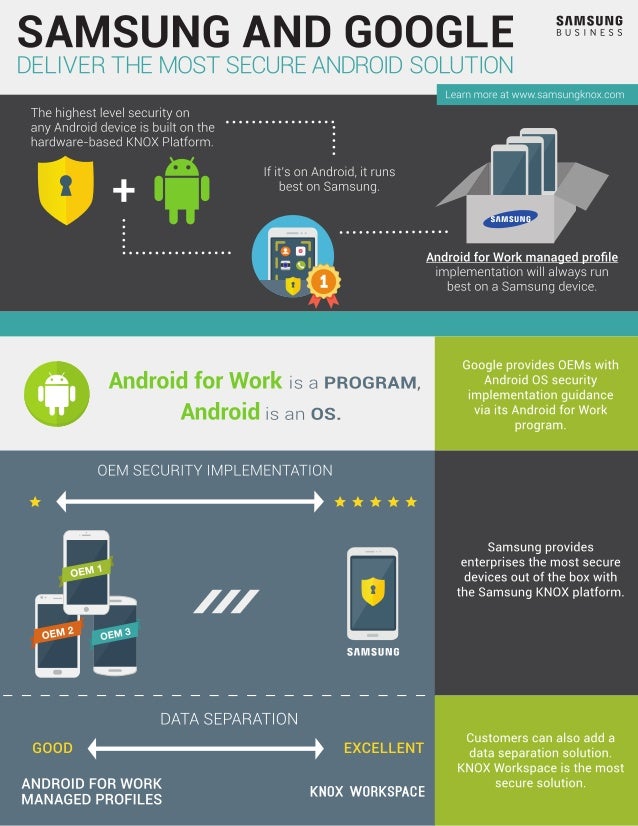 SAMSUNG AND GOOGLE
DELIVER THE MOST SECURE ANDROID SOLUTION

SAMSUNG
BUSINESS

Learn more at www.samsungknox.com

The highest level security on any Android device is built on the hardware-based KNOX Platform.

If it's on Android, it runs best on Samsung.

SAMSUNG

1

Android for Work managed profile implementation will always run best on a Samsung device.

Android for Work is a PROGRAM, Android is an OS.

Google provides OEMs with Android OS security implementation guidance via its Android for Work program.

OEM SECURITY IMPLEMENTATION

OEM 1
OEM 2
OEM 3

SAMSUNG

Samsung provides enterprises the most secure devices out of the box with the Samsung KNOX platform.

DATA SEPARATION

GOOD
EXCELLENT

ANDROID FOR WORK MANAGED PROFILES

KNOX WORKSPACE

Customers can also add a data separation solution. KNOX Workspace is the most secure solution.