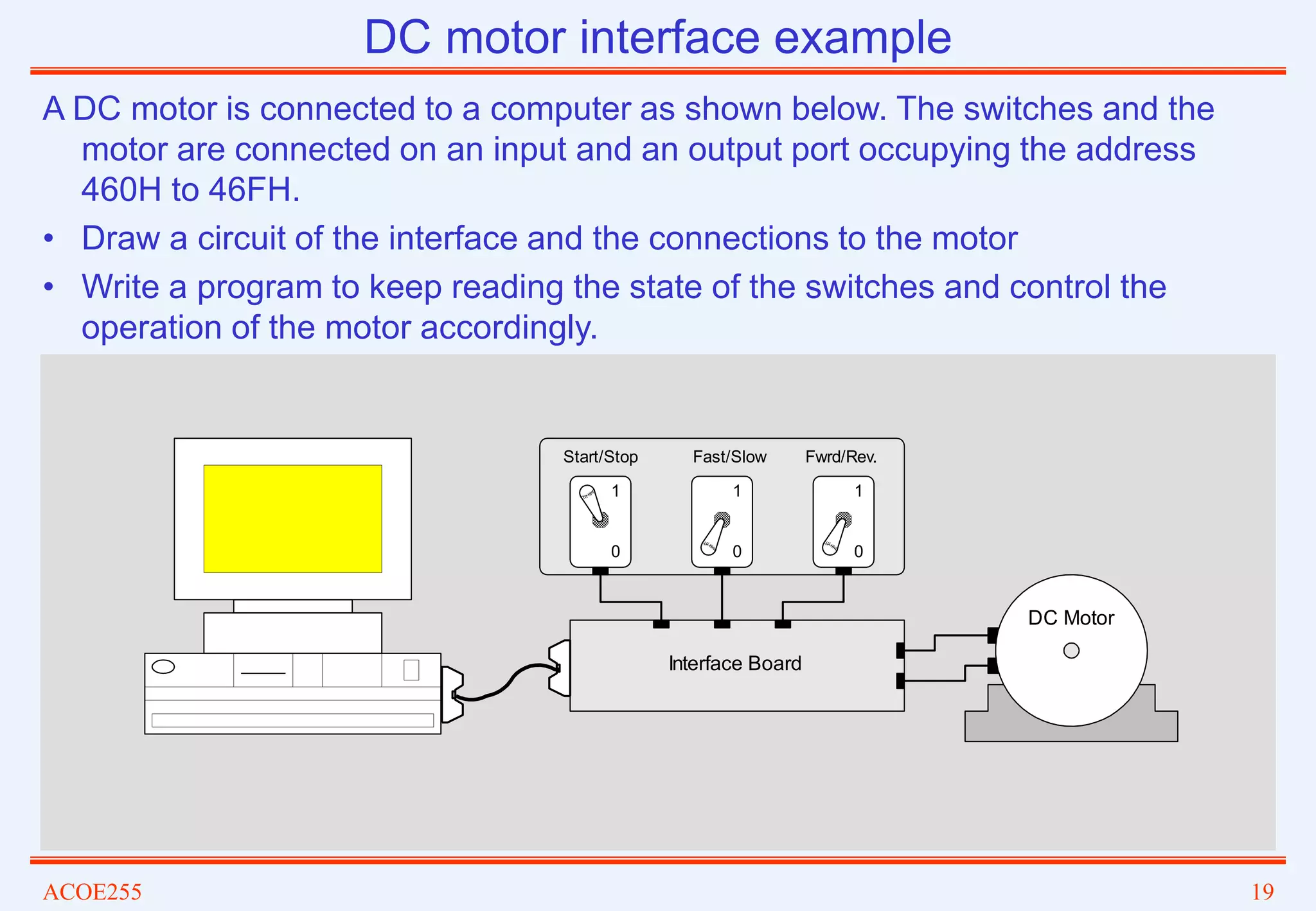 DC motor interface example

A DC motor is connected to a computer as shown below. The switches and the motor are connected on an input and an output port occupying the address 460H to 46FH.

• Draw a circuit of the interface and the connections to the motor

• Write a program to keep reading the state of the switches and control the operation of the motor accordingly.

Start/Stop
1
0

Fast/Slow
1
0

Fwrd/Rev.
1
0

Interface Board

DC Motor

ACOE255

19