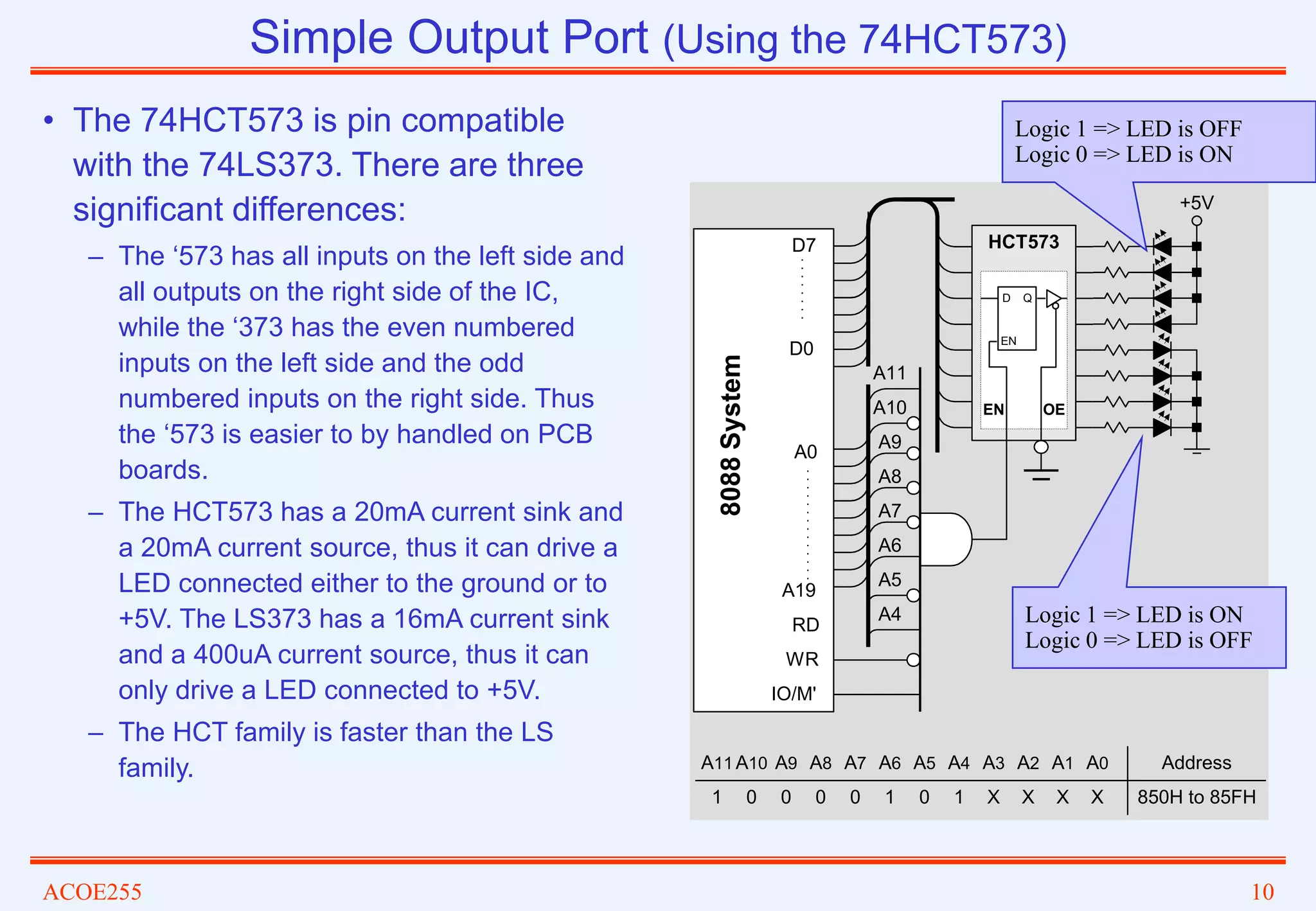 Simple Output Port (Using the 74HCT573)

• The 74HCT573 is pin compatible with the 74LS373. There are three significant differences:

– The ‘573 has all inputs on the left side and all outputs on the right side of the IC, while the ‘373 has the even numbered inputs on the left side and the odd numbered inputs on the right side. Thus the ‘573 is easier to by handled on PCB boards.

– The HCT573 has a 20mA current sink and a 20mA current source, thus it can drive a LED connected either to the ground or to +5V. The LS373 has a 16mA current sink and a 400uA current source, thus it can only drive a LED connected to +5V.

– The HCT family is faster than the LS family.

Logic 1 => LED is OFF
Logic 0 => LED is ON

+5V

8088 System

D7

D0

A0

A19

RD

WR

IO/M'

A11
A10
A9
A8
A7
A6
A5
A4

HCT573

D Q

EN

EN

OE

Logic 1 => LED is ON
Logic 0 => LED is OFF

| A11 | A10 | A9 | A8 | A7 | A6 | A5 | A4 | A3 | A2 | A1 | A0 | Address |
|---|---|---|---|---|---|---|---|---|---|---|---|---|
| 1 | 0 | 0 | 0 | 0 | 1 | 0 | 1 | X | X | X | X | 850H to 85FH |

ACOE255

10