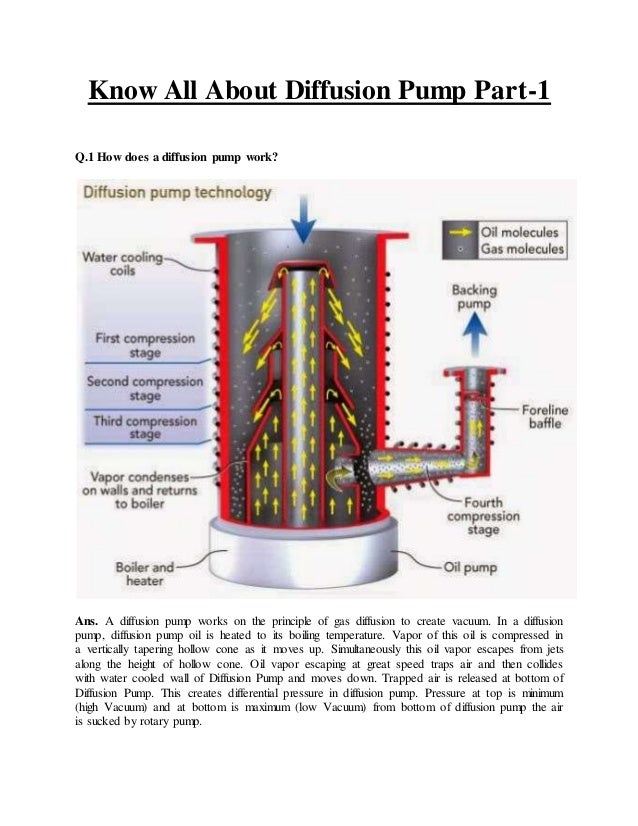 Know All About Diffusion Pump Part-1

Q.1 How does a diffusion pump work?

Diffusion pump technology

Oil molecules
Gas molecules

Water cooling coils

Backing pump

First compression stage

Second compression stage

Third compression stage

Foreline baffle

Vapor condenses on walls and returns to boiler

Fourth compression stage

Boiler and heater

Oil pump

Ans. A diffusion pump works on the principle of gas diffusion to create vacuum. In a diffusion pump, diffusion pump oil is heated to its boiling temperature. Vapor of this oil is compressed in a vertically tapering hollow cone as it moves up. Simultaneously this oil vapor escapes from jets along the height of hollow cone. Oil vapor escaping at great speed traps air and then collides with water cooled wall of Diffusion Pump and moves down. Trapped air is released at bottom of Diffusion Pump. This creates differential pressure in diffusion pump. Pressure at top is minimum (high Vacuum) and at bottom is maximum (low Vacuum) from bottom of diffusion pump the air is sucked by rotary pump.