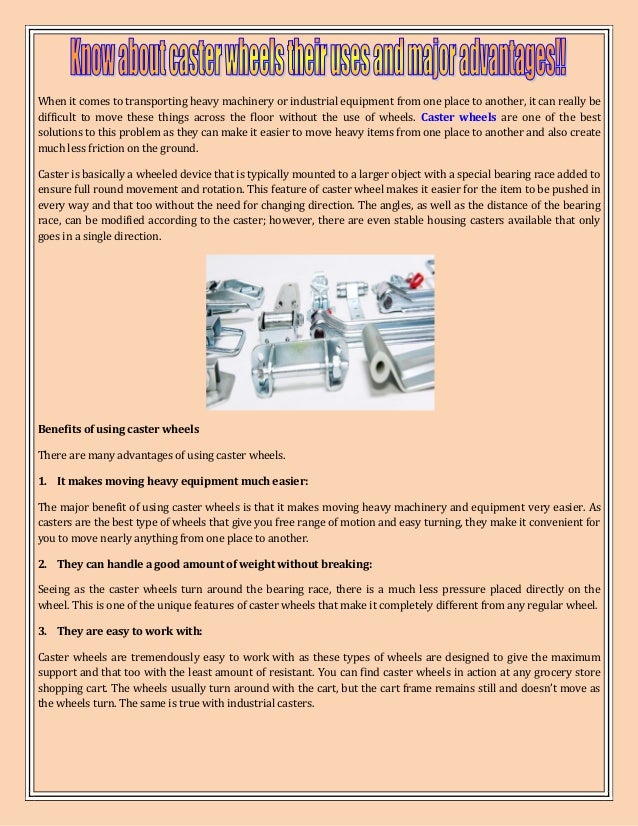 Know about caster wheels their uses and major advantages!!

When it comes to transporting heavy machinery or industrial equipment from one place to another, it can really be difficult to move these things across the floor without the use of wheels. Caster wheels are one of the best solutions to this problem as they can make it easier to move heavy items from one place to another and also create much less friction on the ground.

Caster is basically a wheeled device that is typically mounted to a larger object with a special bearing race added to ensure full round movement and rotation. This feature of caster wheel makes it easier for the item to be pushed in every way and that too without the need for changing direction. The angles, as well as the distance of the bearing race, can be modified according to the caster; however, there are even stable housing casters available that only goes in a single direction.

Benefits of using caster wheels

There are many advantages of using caster wheels.

1. It makes moving heavy equipment much easier:

The major benefit of using caster wheels is that it makes moving heavy machinery and equipment very easier. As casters are the best type of wheels that give you free range of motion and easy turning, they make it convenient for you to move nearly anything from one place to another.

2. They can handle a good amount of weight without breaking:

Seeing as the caster wheels turn around the bearing race, there is a much less pressure placed directly on the wheel. This is one of the unique features of caster wheels that make it completely different from any regular wheel.

3. They are easy to work with:

Caster wheels are tremendously easy to work with as these types of wheels are designed to give the maximum support and that too with the least amount of resistant. You can find caster wheels in action at any grocery store shopping cart. The wheels usually turn around with the cart, but the cart frame remains still and doesn't move as the wheels turn. The same is true with industrial casters.