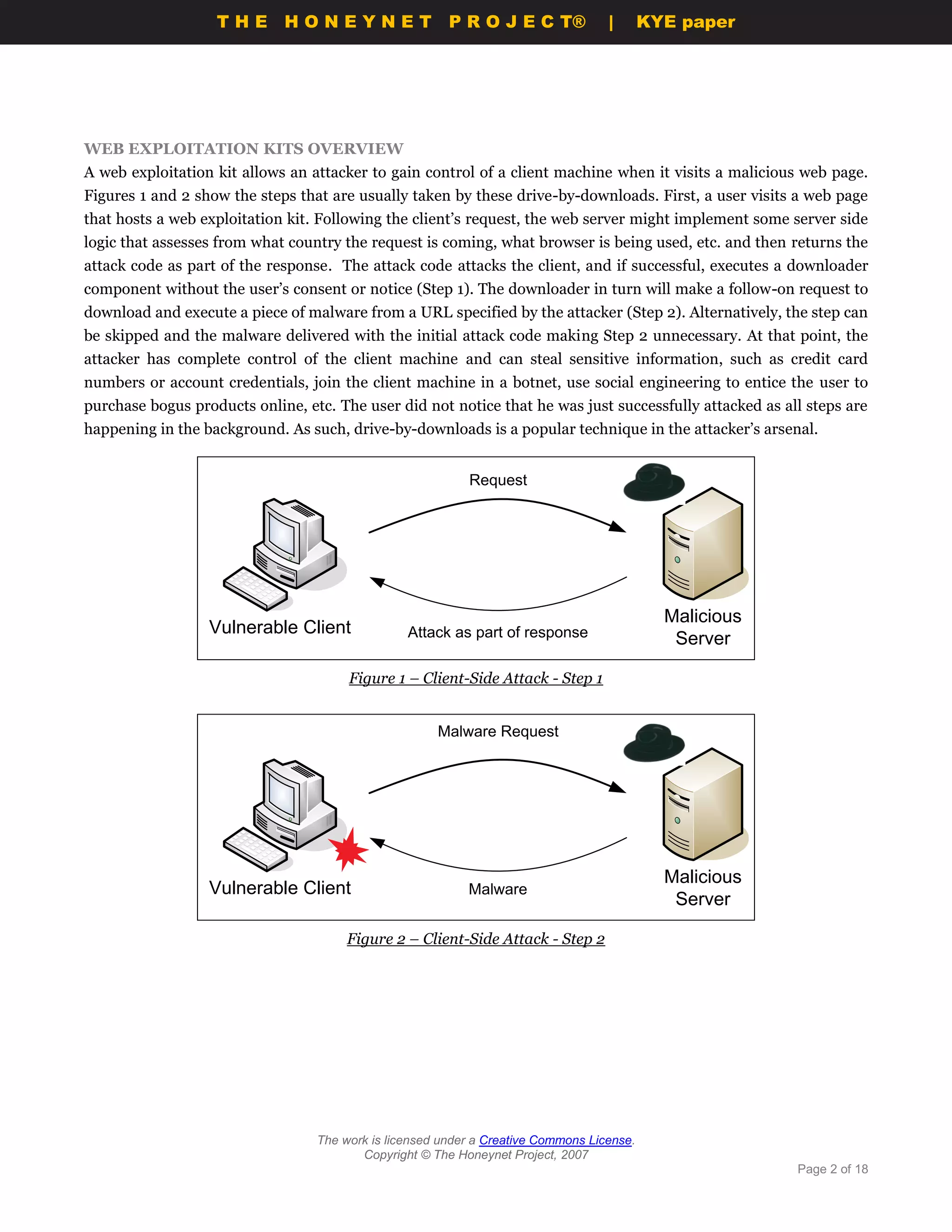 THE HONEYNET PROJECT® | KYE paper

WEB EXPLOITATION KITS OVERVIEW
A web exploitation kit allows an attacker to gain control of a client machine when it visits a malicious web page. Figures 1 and 2 show the steps that are usually taken by these drive-by-downloads. First, a user visits a web page that hosts a web exploitation kit. Following the client's request, the web server might implement some server side logic that assesses from what country the request is coming, what browser is being used, etc. and then returns the attack code as part of the response. The attack code attacks the client, and if successful, executes a downloader component without the user's consent or notice (Step 1). The downloader in turn will make a follow-on request to download and execute a piece of malware from a URL specified by the attacker (Step 2). Alternatively, the step can be skipped and the malware delivered with the initial attack code making Step 2 unnecessary. At that point, the attacker has complete control of the client machine and can steal sensitive information, such as credit card numbers or account credentials, join the client machine in a botnet, use social engineering to entice the user to purchase bogus products online, etc. The user did not notice that he was just successfully attacked as all steps are happening in the background. As such, drive-by-downloads is a popular technique in the attacker's arsenal.

Request
Vulnerable Client
Attack as part of response
Malicious Server

Figure 1 – Client-Side Attack - Step 1

Malware Request
Vulnerable Client
Malware
Malicious Server

Figure 2 – Client-Side Attack - Step 2

The work is licensed under a Creative Commons License.
Copyright © The Honeynet Project, 2007

Page 2 of 18