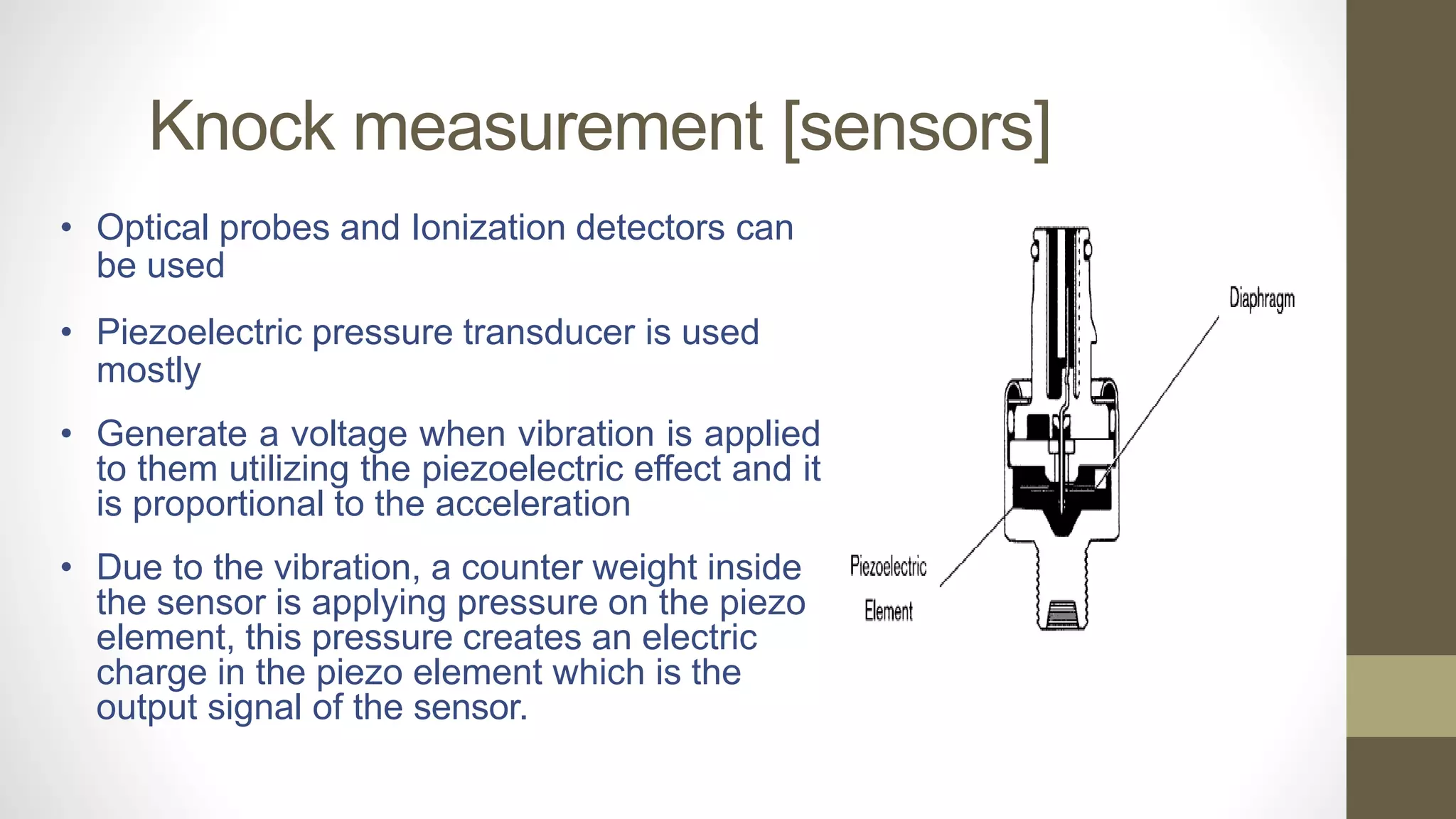 Knock measurement [sensors]

• Optical probes and Ionization detectors can be used

• Piezoelectric pressure transducer is used mostly

• Generate a voltage when vibration is applied to them utilizing the piezoelectric effect and it is proportional to the acceleration

• Due to the vibration, a counter weight inside the sensor is applying pressure on the piezo element, this pressure creates an electric charge in the piezo element which is the output signal of the sensor.

Diaphragm

Piezoelectric Element