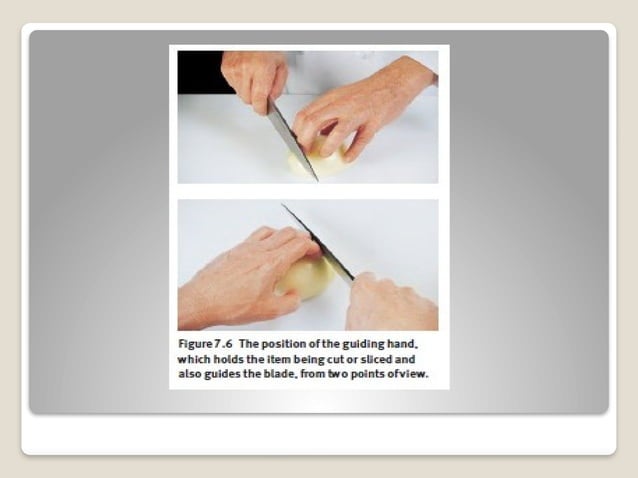 Figure 7.6 The position of the guiding hand, which holds the item being cut or sliced and also guides the blade, from two points of view.