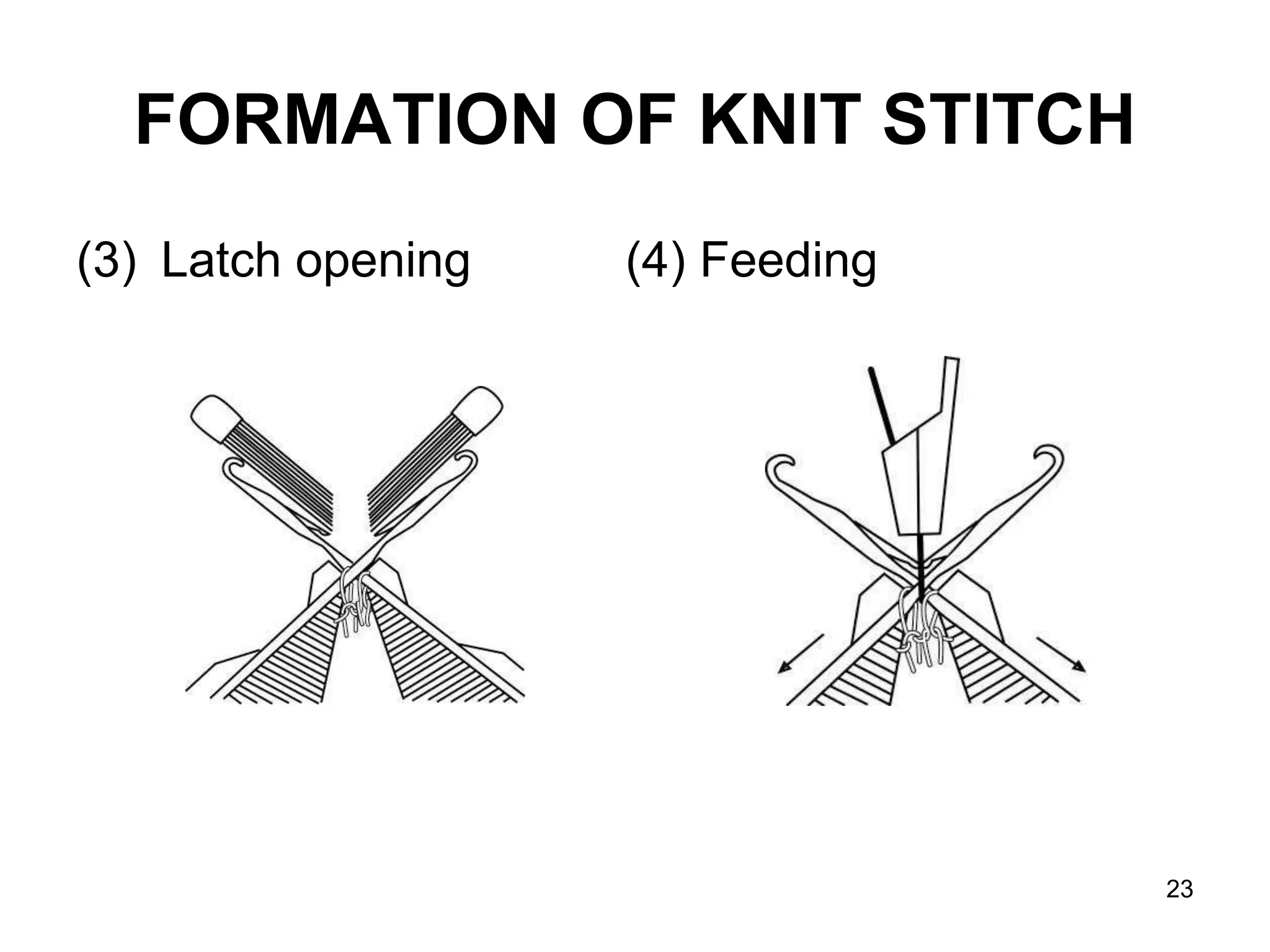 FORMATION OF KNIT STITCH

(3) Latch opening

(4) Feeding

23