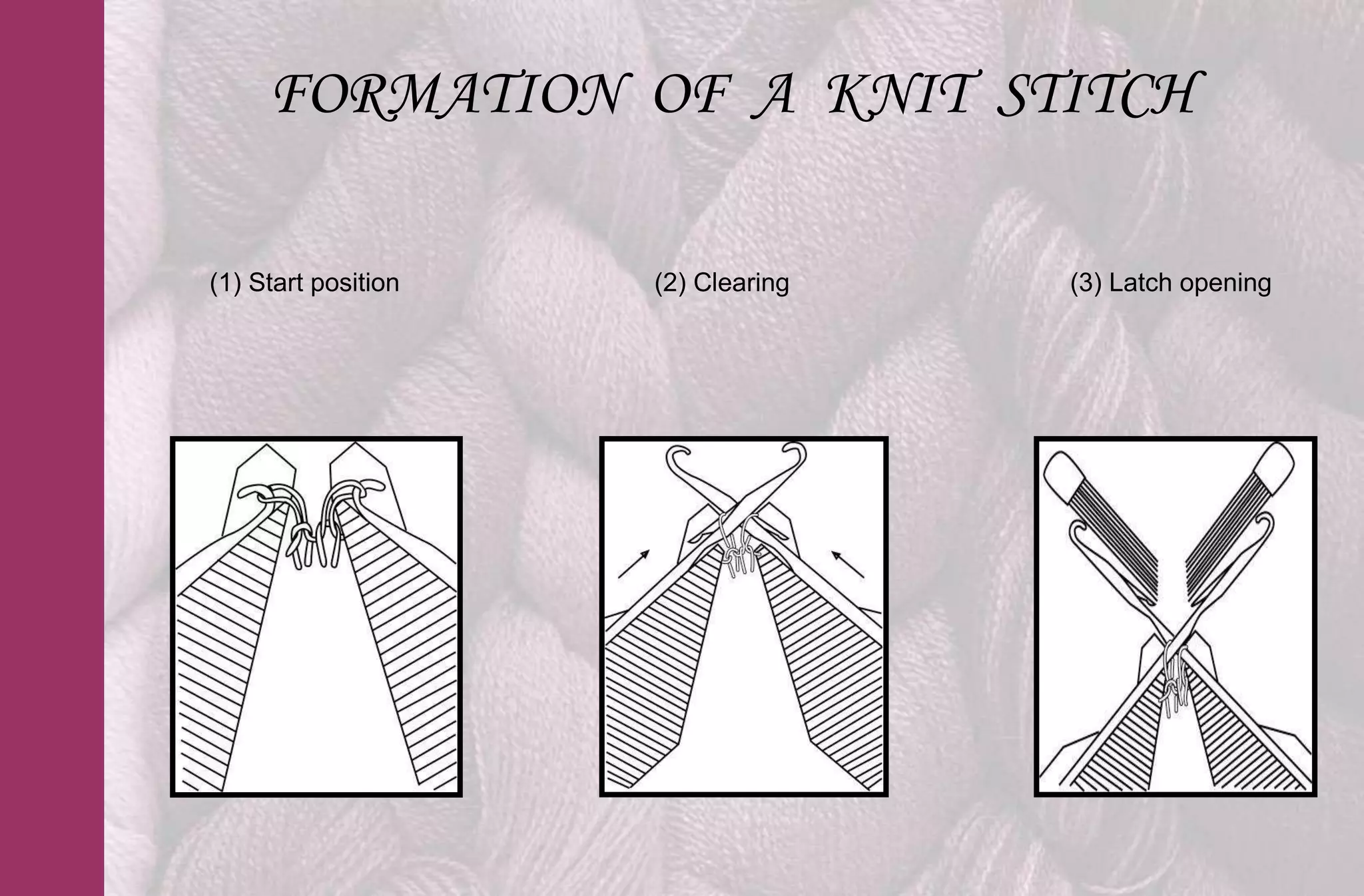 FORMATION OF A KNIT STITCH

(1) Start position

(2) Clearing

(3) Latch opening