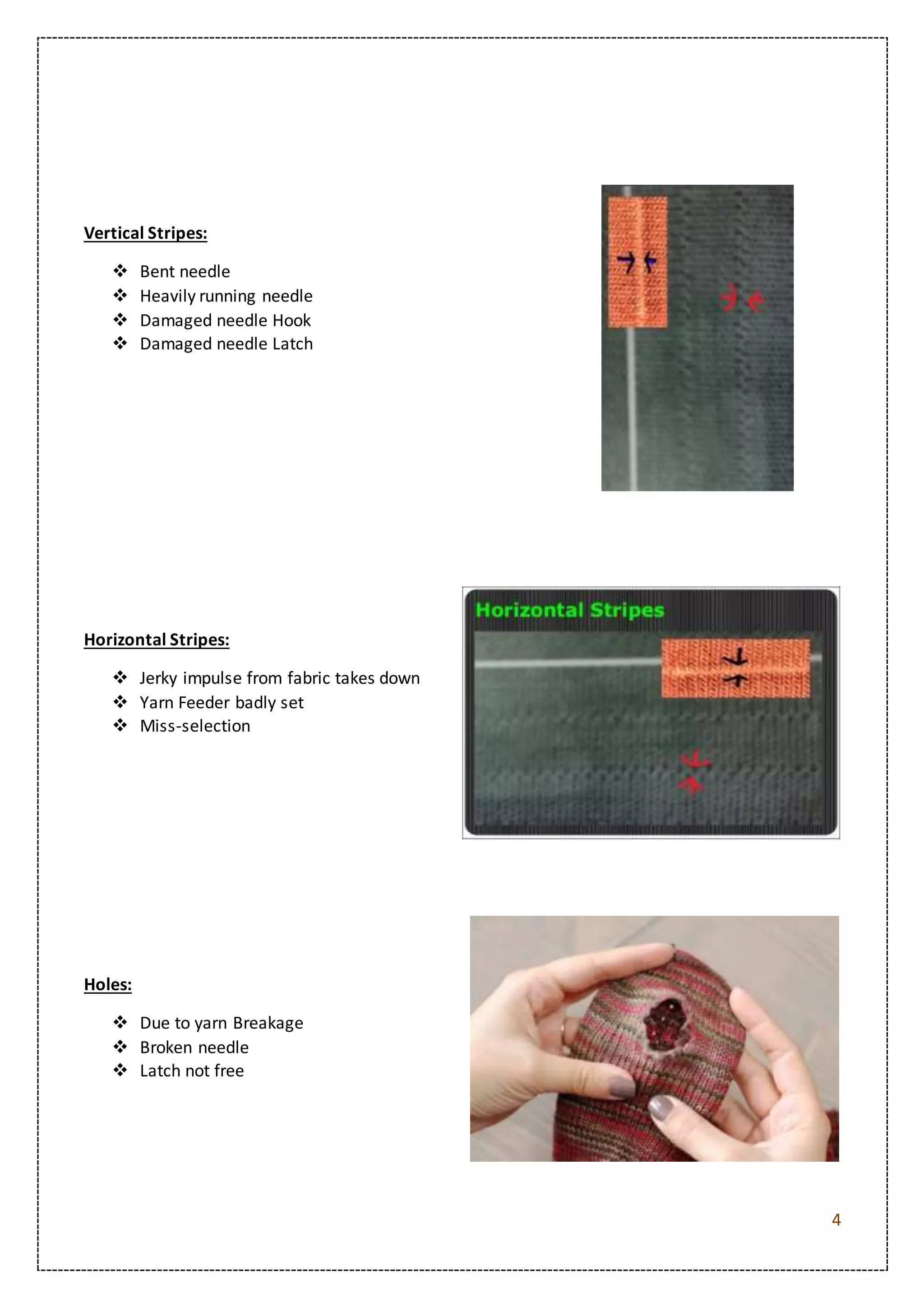 Vertical Stripes:

❖ Bent needle
❖ Heavily running needle
❖ Damaged needle Hook
❖ Damaged needle Latch

Horizontal Stripes

Horizontal Stripes:

❖ Jerky impulse from fabric takes down
❖ Yarn Feeder badly set
❖ Miss-selection

Holes:

❖ Due to yarn Breakage
❖ Broken needle
❖ Latch not free

4