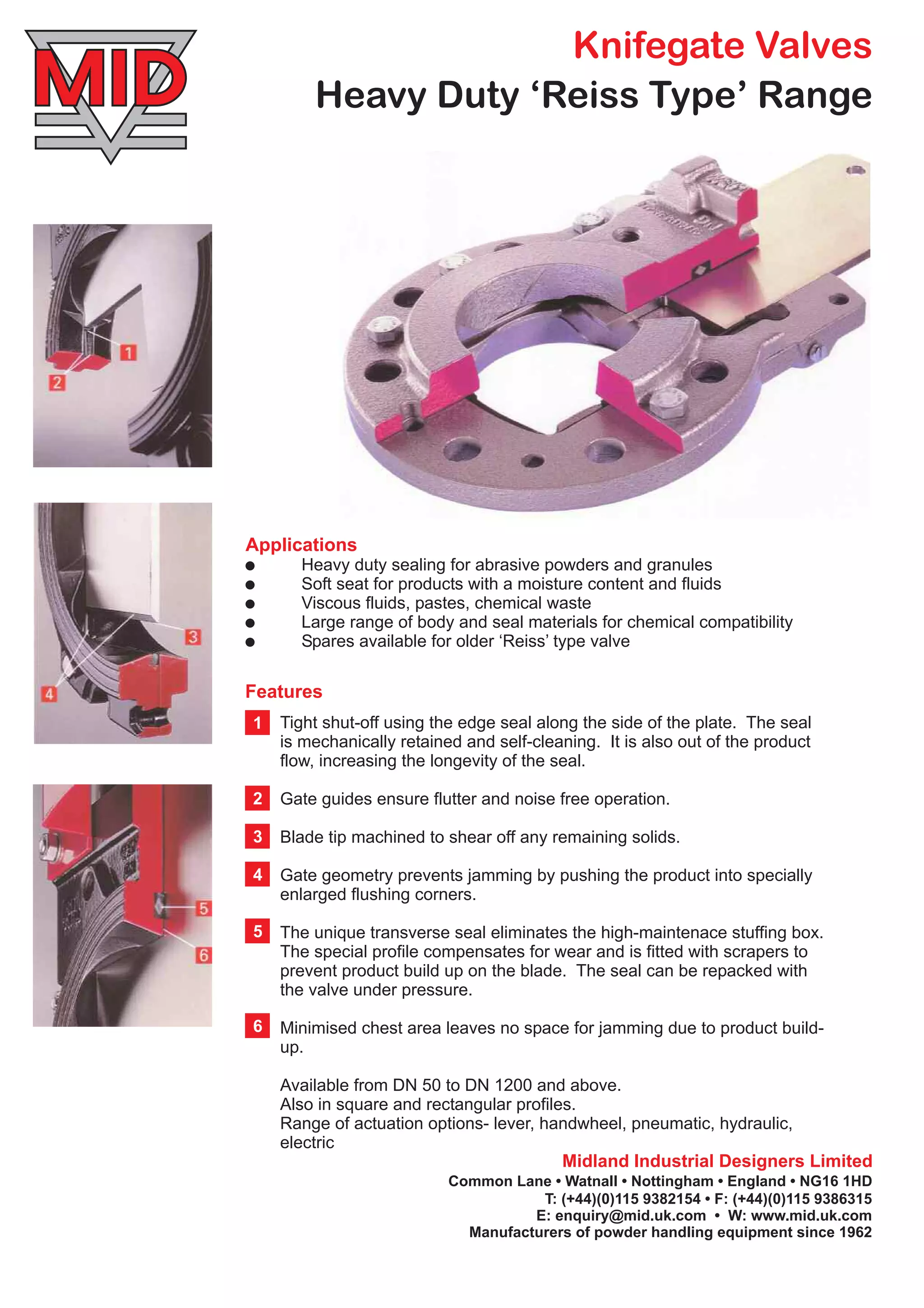 MID

Knifegate Valves
Heavy Duty ‘Reiss Type’ Range

1
2
3
4
5
6

Applications
● Heavy duty sealing for abrasive powders and granules
● Soft seat for products with a moisture content and fluids
● Viscous fluids, pastes, chemical waste
● Large range of body and seal materials for chemical compatibility
● Spares available for older ‘Reiss’ type valve

Features
1 Tight shut-off using the edge seal along the side of the plate. The seal is mechanically retained and self-cleaning. It is also out of the product flow, increasing the longevity of the seal.

2 Gate guides ensure flutter and noise free operation.

3 Blade tip machined to shear off any remaining solids.

4 Gate geometry prevents jamming by pushing the product into specially enlarged flushing corners.

5 The unique transverse seal eliminates the high-maintenace stuffing box. The special profile compensates for wear and is fitted with scrapers to prevent product build up on the blade. The seal can be repacked with the valve under pressure.

6 Minimised chest area leaves no space for jamming due to product build-up.

Available from DN 50 to DN 1200 and above.
Also in square and rectangular profiles.
Range of actuation options- lever, handwheel, pneumatic, hydraulic, electric

Midland Industrial Designers Limited
Common Lane • Watnall • Nottingham • England • NG16 1HD
T: (+44)(0)115 9382154 • F: (+44)(0)115 9386315
E: enquiry@mid.uk.com • W: www.mid.uk.com
Manufacturers of powder handling equipment since 1962